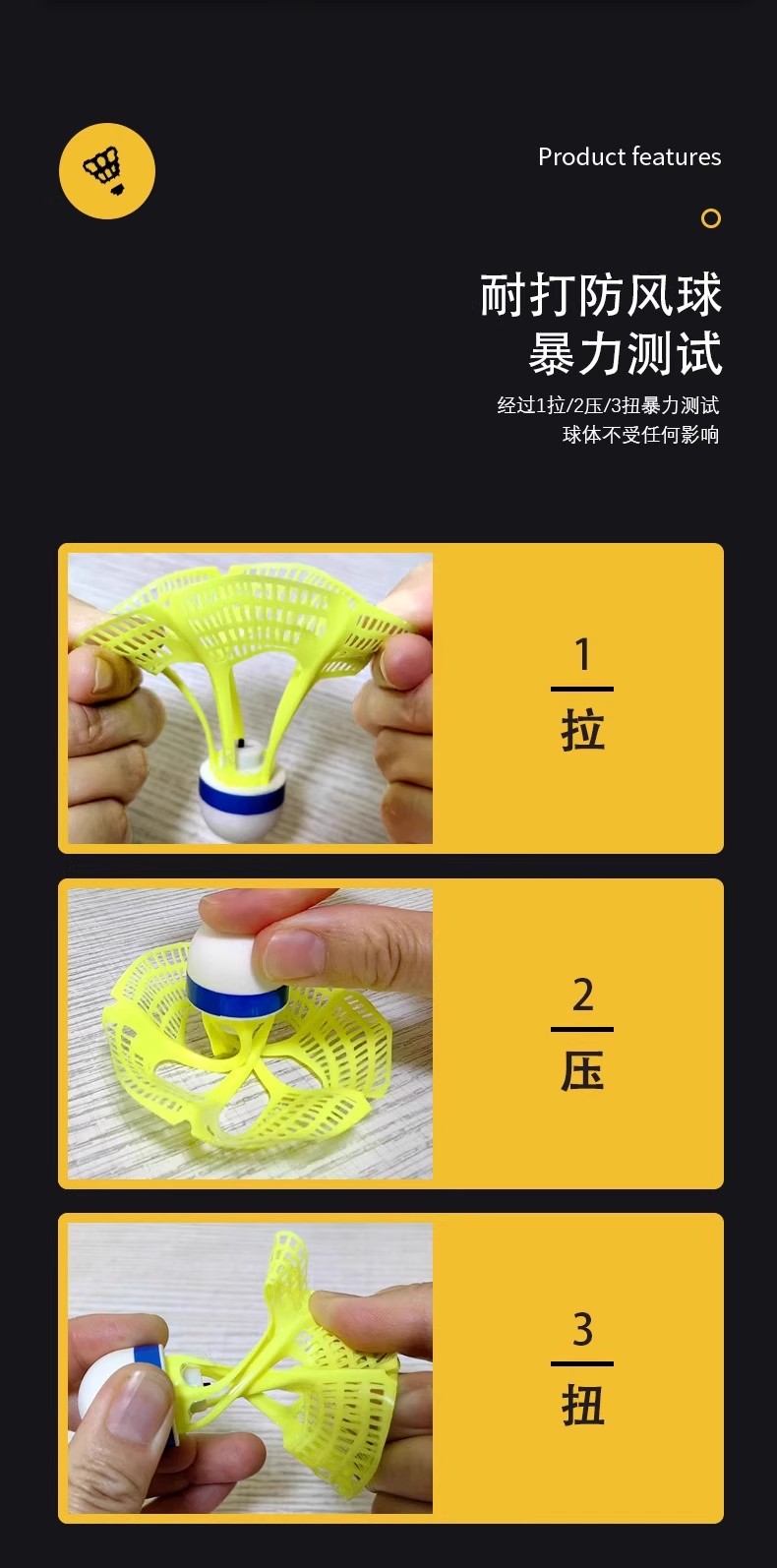 Product features

耐打防风球
暴力测试

经过1拉/2压/3扭暴力测试
球体不受任何影响

1
拉

2
压

3
扭