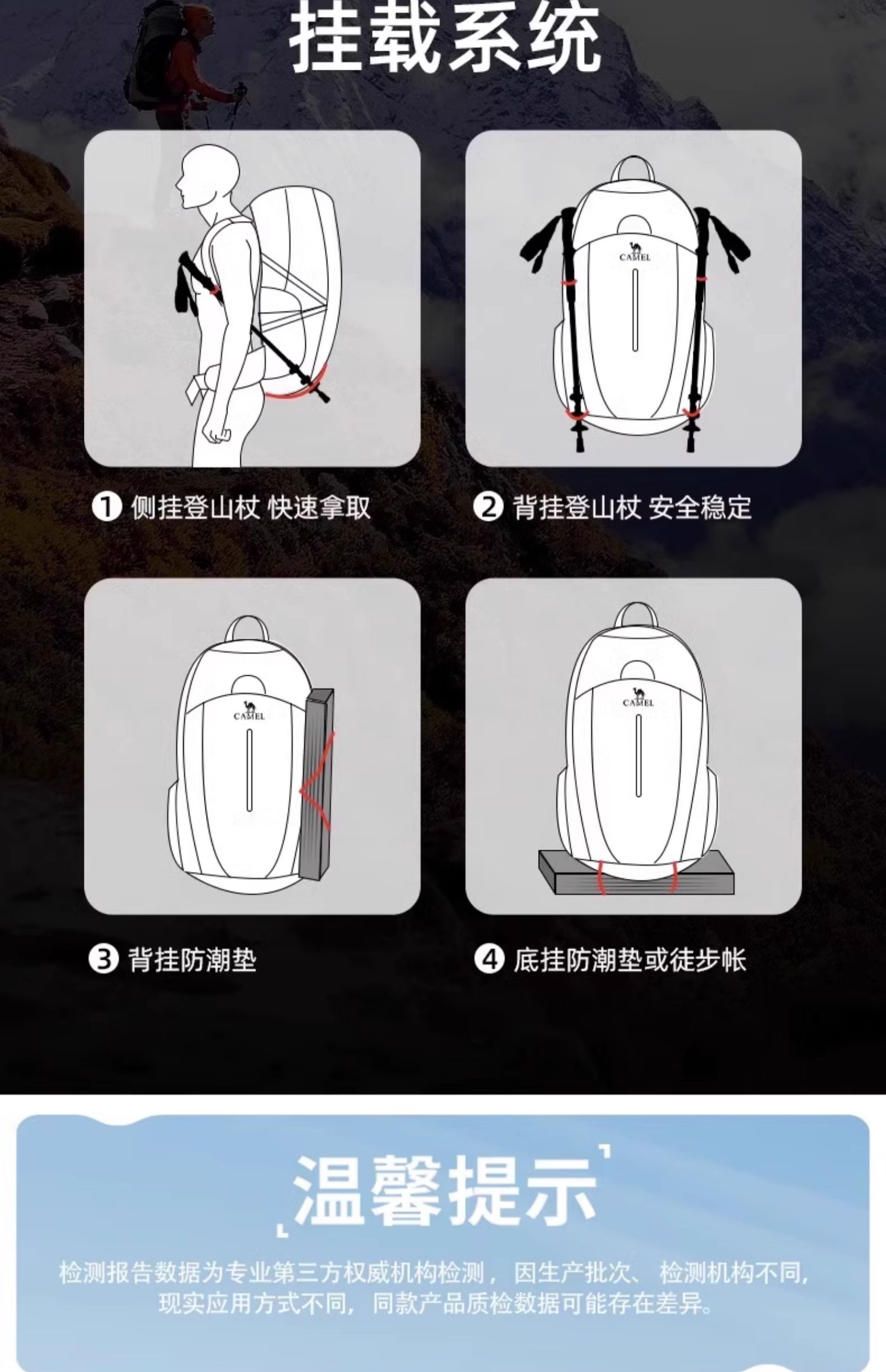 挂载系统

CAMEL

❶ 侧挂登山杖 快速拿取

❷ 背挂登山杖 安全稳定

CAMEL

CAMEL

❸ 背挂防潮垫

❹ 底挂防潮垫或徒步帐

温馨提示

检测报告数据为专业第三方权威机构检测，因生产批次、检测机构不同，现实应用方式不同，同款产品质检数据可能存在差异。