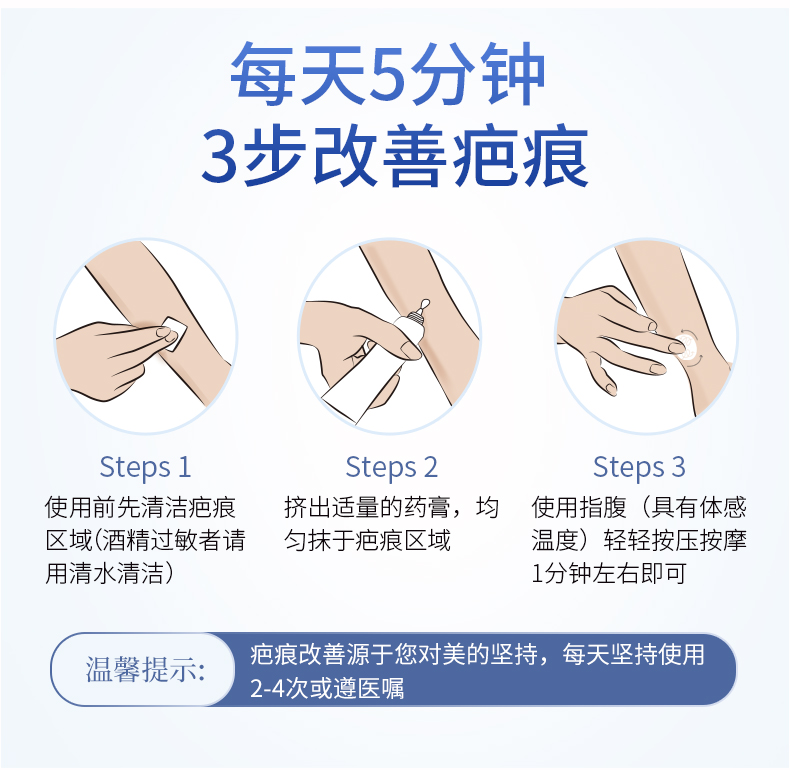 每天5分钟
3步改善疤痕

Steps 1
使用前先清洁疤痕区域(酒精过敏者请用清水清洁)

Steps 2
挤出适量的药膏，均匀抹于疤痕区域

Steps 3
使用指腹（具有体感温度）轻轻按压按摩1分钟左右即可

温馨提示:
疤痕改善源于您对美的坚持，每天坚持使用2-4次或遵医嘱