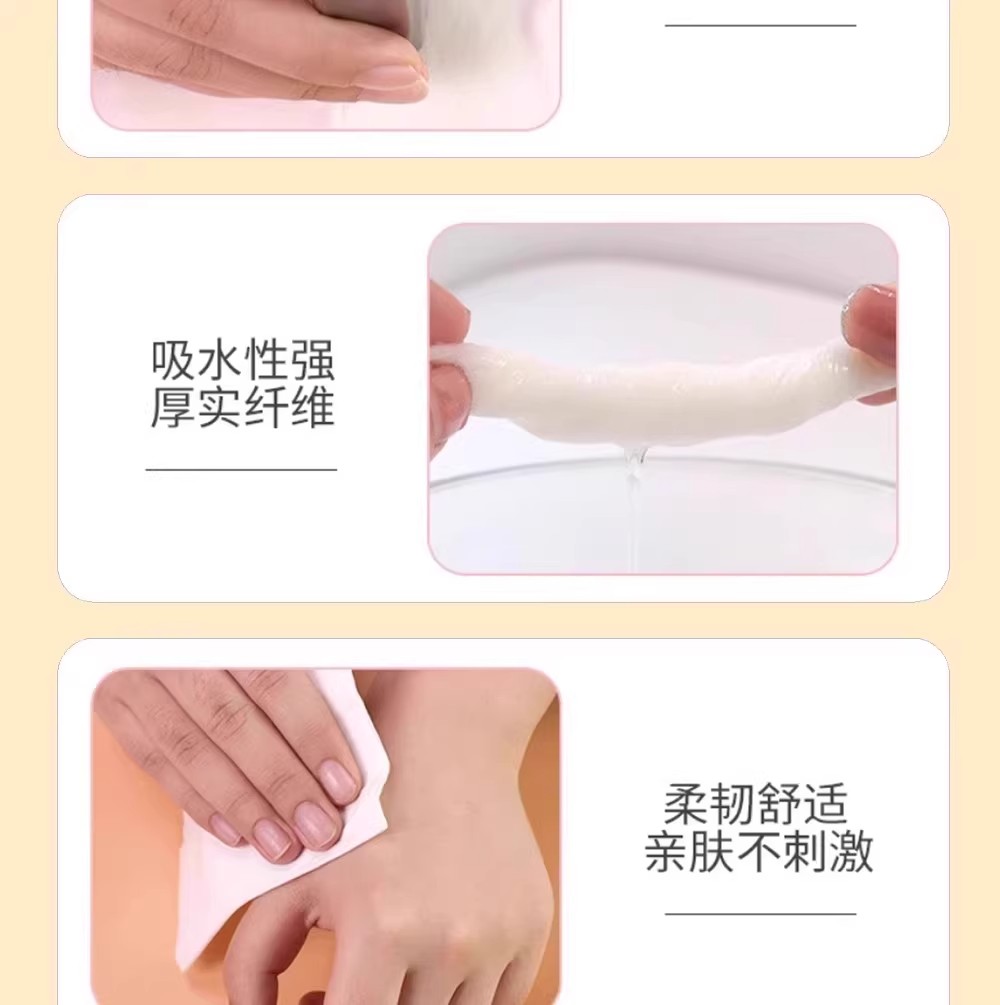 吸水性强
厚实纤维

柔韧舒适
亲肤不刺激