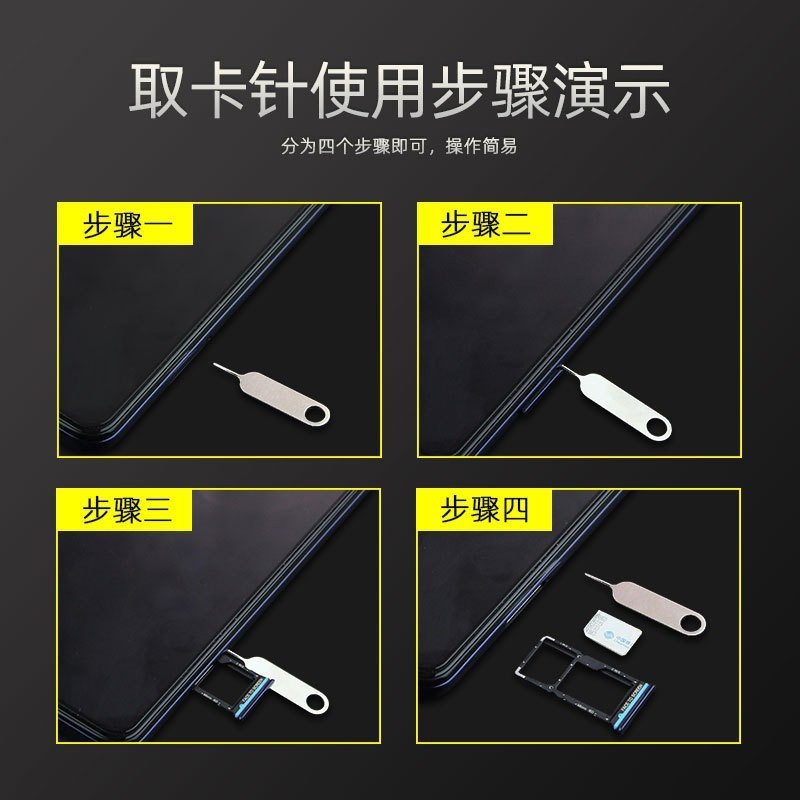 取卡针使用步骤演示

分为四个步骤即可，操作简易

步骤一

步骤二

步骤三

步骤四