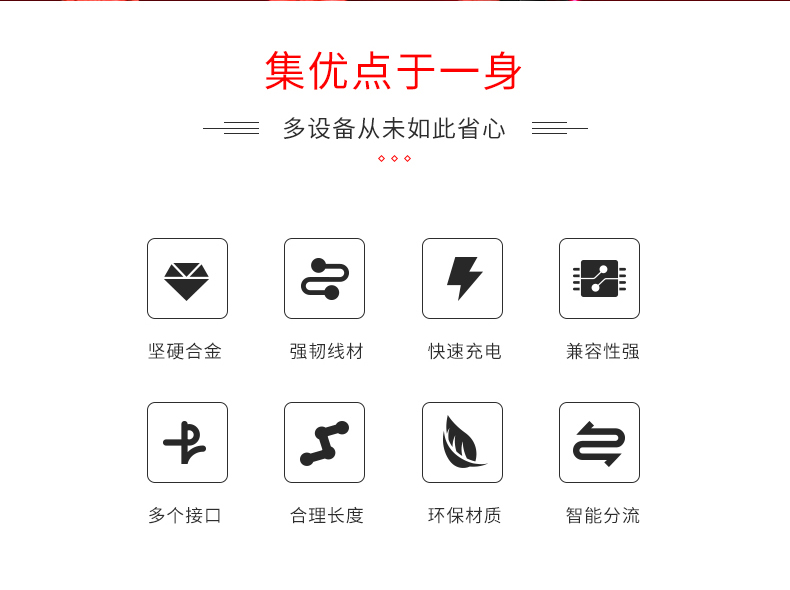 集优点于一身

多设备从未如此省心

坚硬合金

强韧线材

快速充电

兼容性强

多个接口

合理长度

环保材质

智能分流