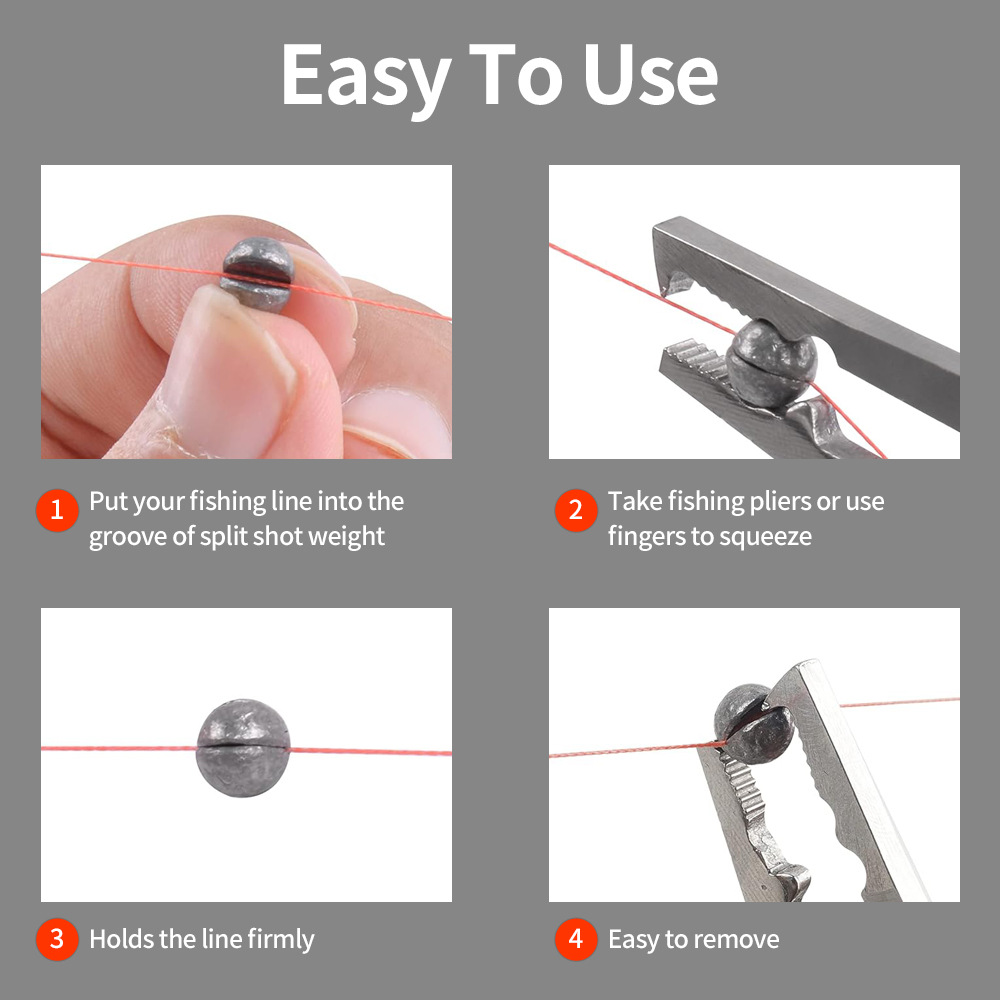 Easy To Use

1 Put your fishing line into the groove of split shot weight

2 Take fishing pliers or use fingers to squeeze

3 Holds the line firmly

4 Easy to remove