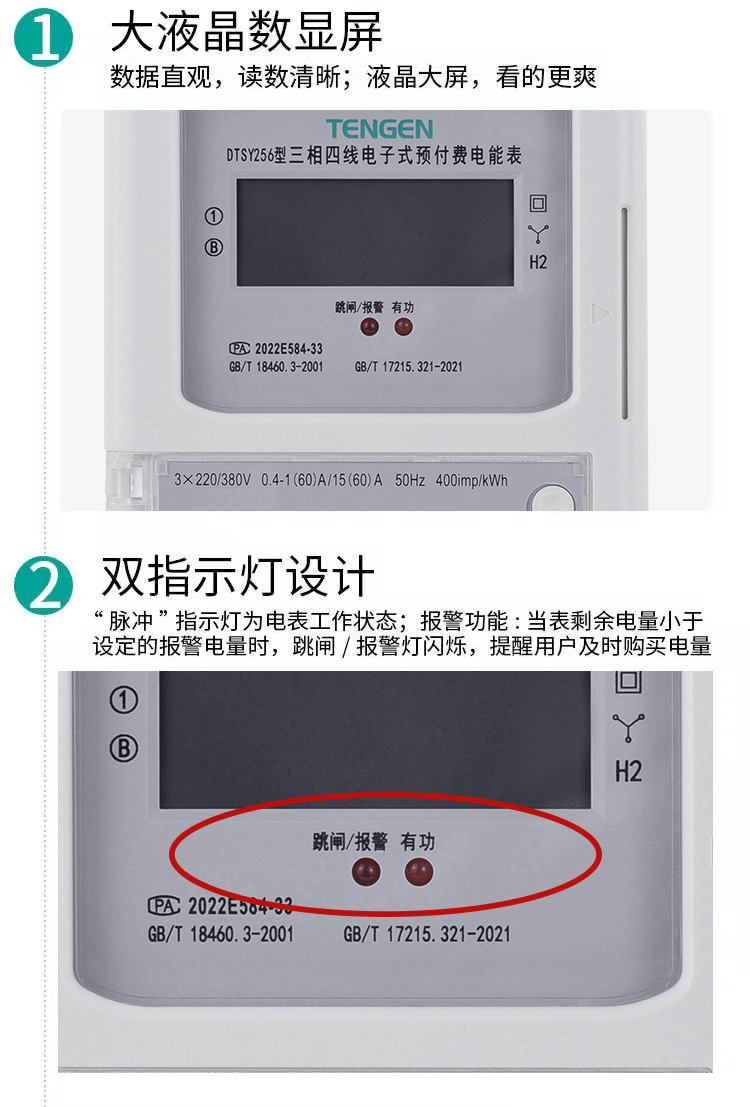 1 大液晶数显屏
数据直观，读数清晰；液晶大屏，看的更爽

TENGEN
DTSY256型三相四线电子式预付费电能表

①
Ⓑ

H2

跳闸/报警 有功

PA 2022E584-33
GB/T 18460.3-2001 GB/T 17215.321-2021

3×220/380V 0.4-1(60)A/15(60)A 50Hz 400imp/kWh

2 双指示灯设计
“脉冲”指示灯为电表工作状态；报警功能：当表剩余电量小于设定的报警电量时，跳闸 / 报警灯闪烁，提醒用户及时购买电量

①
Ⓑ

H2

跳闸/报警 有功

PA 2022E584-33
GB/T 18460.3-2001 GB/T 17215.321-2021