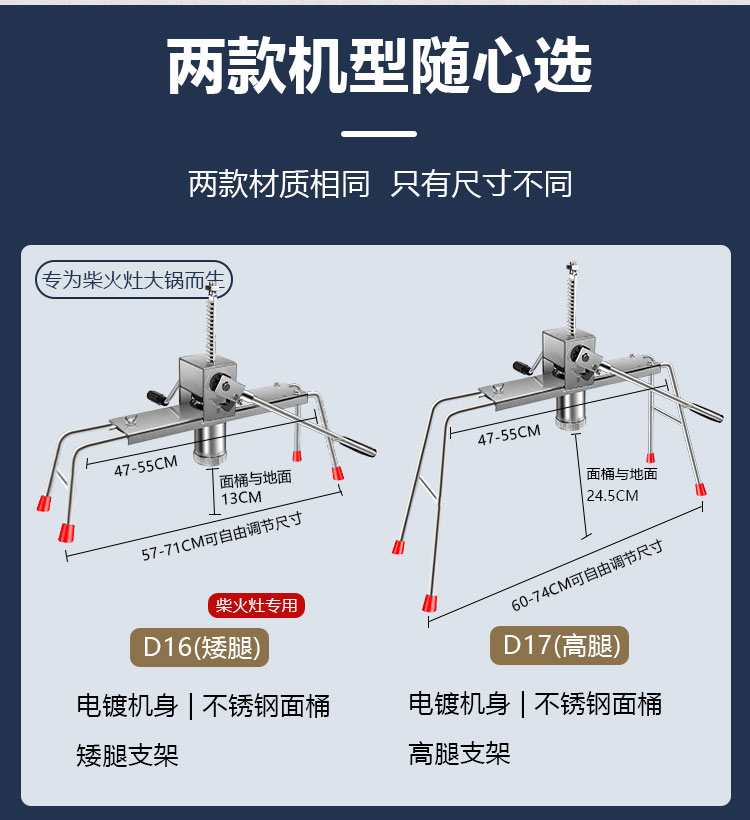 两款机型随心选

两款材质相同 只有尺寸不同

专为柴火灶大锅而生

47-55CM

面桶与地面
13CM

57-71CM可自由调节尺寸

柴火灶专用

D16(矮腿)

电镀机身 | 不锈钢面桶

矮腿支架

47-55CM

面桶与地面
24.5CM

60-74CM可自由调节尺寸

D17(高腿)

电镀机身 | 不锈钢面桶

高腿支架