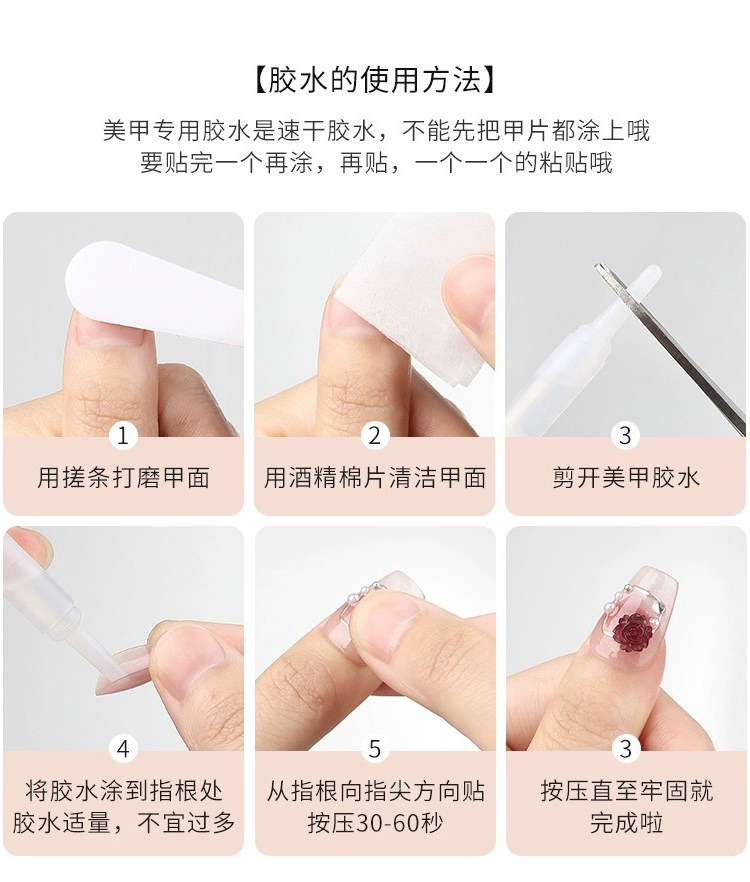 【胶水的使用方法】

美甲专用胶水是速干胶水，不能先把甲片都涂上哦
要贴完一个再涂，再贴，一个一个的粘贴哦

1
用搓条打磨甲面

2
用酒精棉片清洁甲面

3
剪开美甲胶水

4
将胶水涂到指根处
胶水适量，不宜过多

5
从指根向指尖方向贴
按压30-60秒

3
按压直至牢固就
完成啦