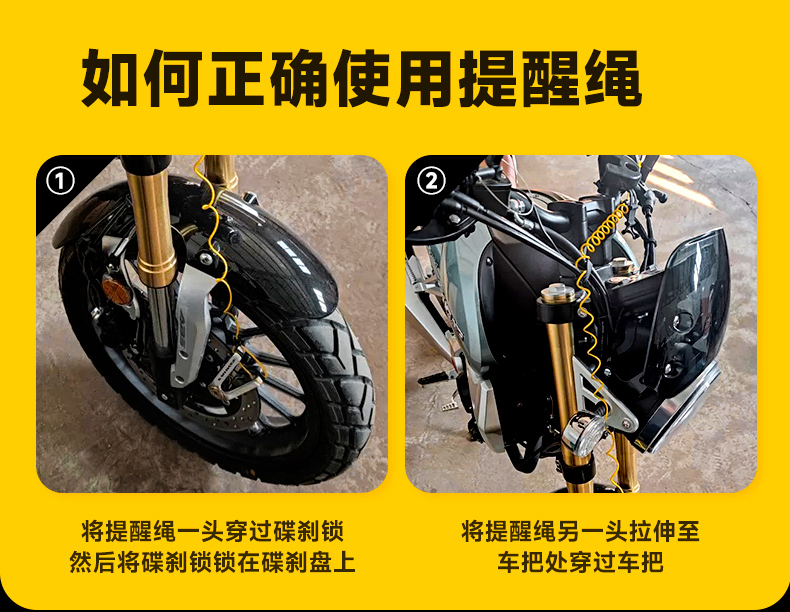 如何正确使用提醒绳

①

将提醒绳一头穿过碟刹锁
然后将碟刹锁锁在碟刹盘上

②

将提醒绳另一头拉伸至
车把处穿过车把