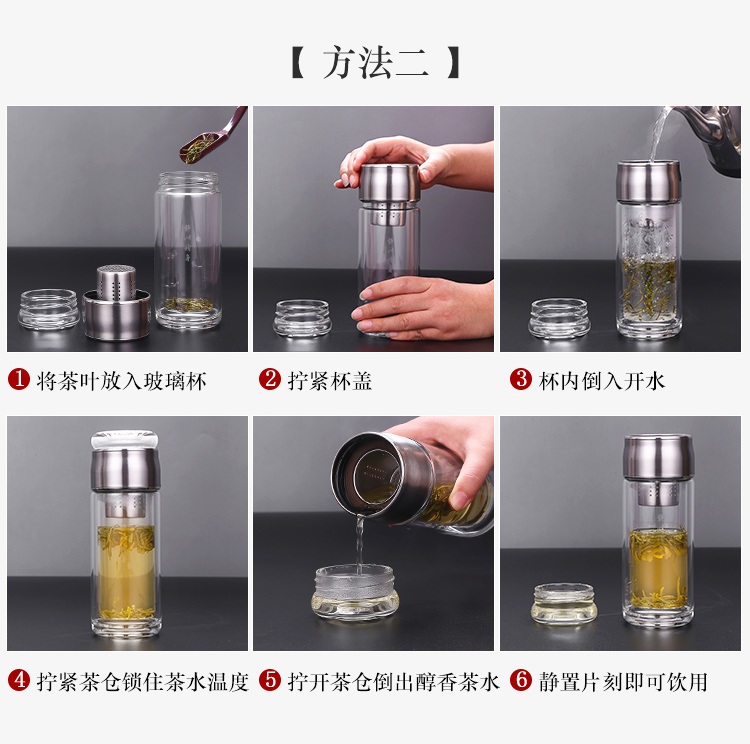 【 方法二 】

❶ 将茶叶放入玻璃杯

❷ 拧紧杯盖

❸ 杯内倒入开水

❹ 拧紧茶仓锁住茶水温度

❺ 拧开茶仓倒出醇香茶水

❻ 静置片刻即可饮用