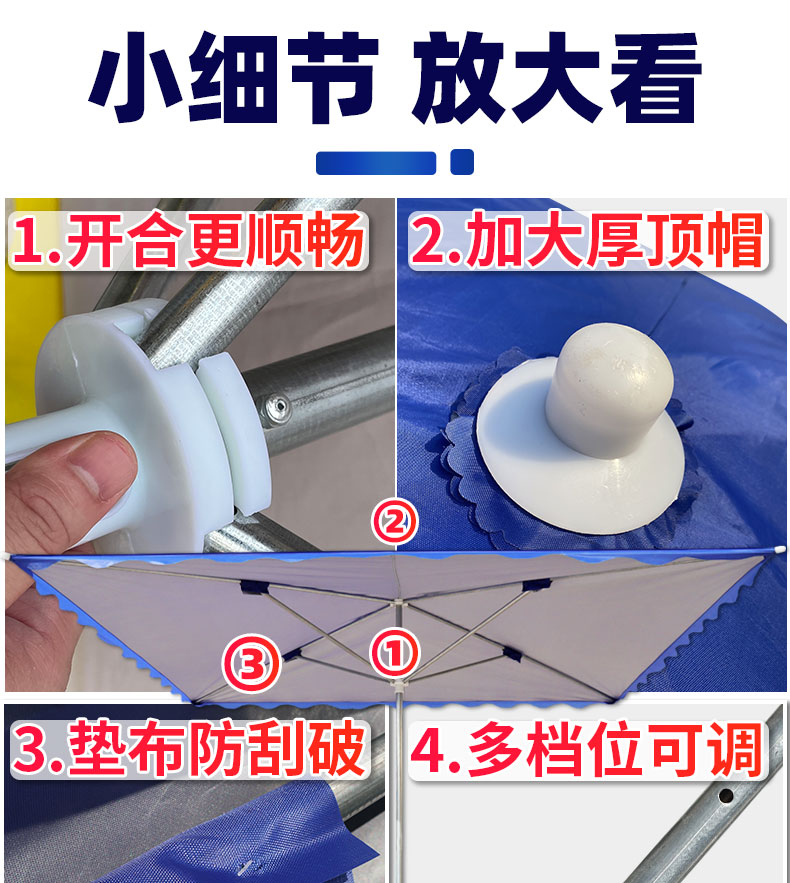 小细节 放大看

1.开合更顺畅

2.加大厚顶帽

②

③

①

3.垫布防刮破

4.多档位可调