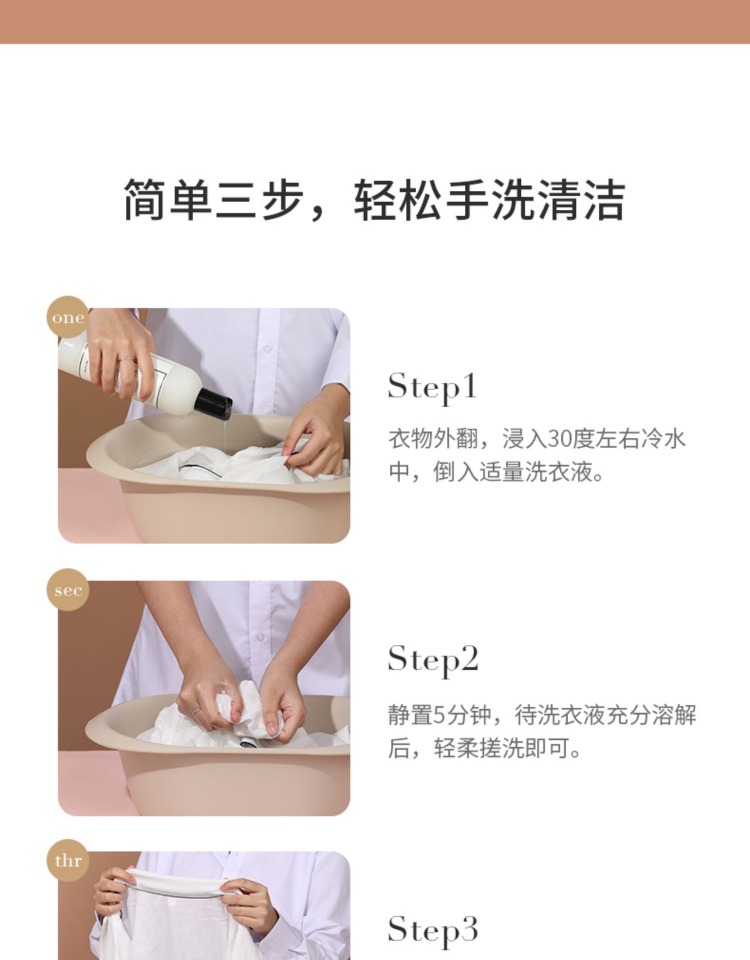 简单三步，轻松手洗清洁

one

Step1

衣物外翻，浸入30度左右冷水中，倒入适量洗衣液。

sec

Step2

静置5分钟，待洗衣液充分溶解后，轻柔搓洗即可。

thr

Step3