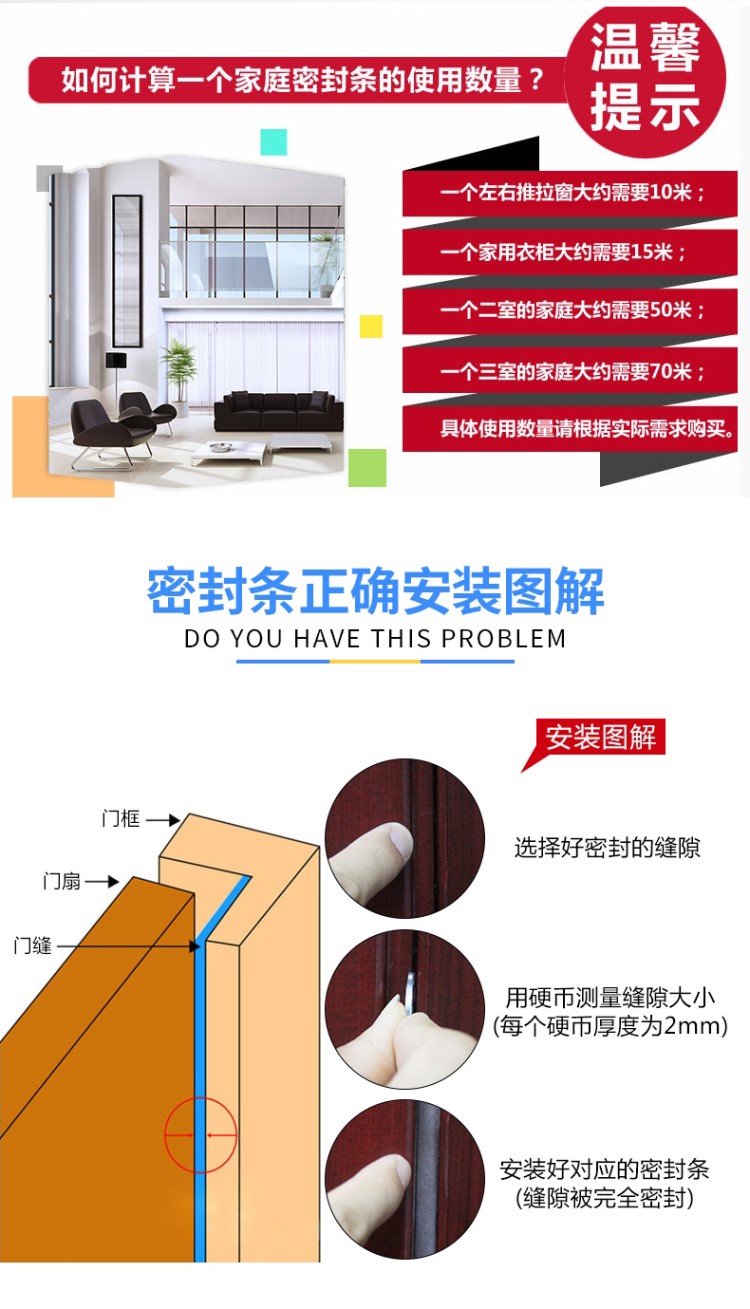 如何计算一个家庭密封条的使用数量？

温馨提示

一个左右推拉窗大约需要10米；

一个家用衣柜大约需要15米；

一个二室的家庭大约需要50米；

一个三室的家庭大约需要70米；

具体使用数量请根据实际需求购买。

密封条正确安装图解

DO YOU HAVE THIS PROBLEM

安装图解

门框

门扇

门缝

选择好密封的缝隙

用硬币测量缝隙大小
(每个硬币厚度为2mm)

安装好对应的密封条
(缝隙被完全密封)