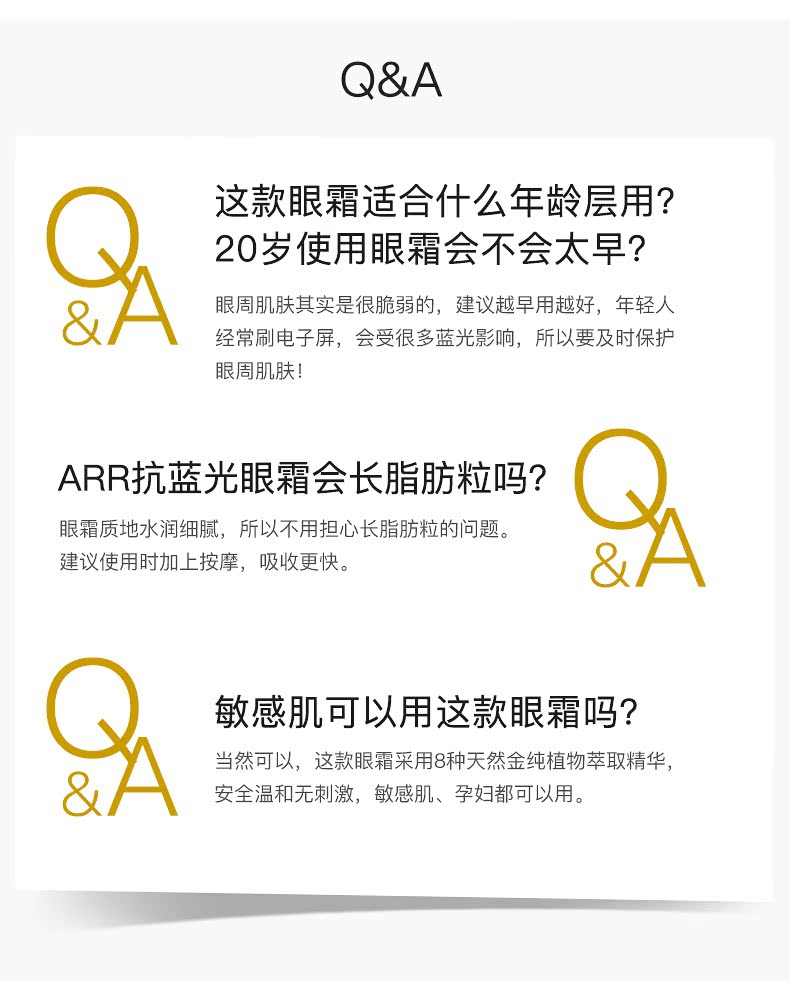 Q&A

Q&A

这款眼霜适合什么年龄层用？
20岁使用眼霜会不会太早？

眼周肌肤其实是很脆弱的，建议越早用越好，年轻人经常刷电子屏，会受很多蓝光影响，所以要及时保护眼周肌肤！

ARR抗蓝光眼霜会长脂肪粒吗？

眼霜质地水润细腻，所以不用担心长脂肪粒的问题。
建议使用时加上按摩，吸收更快。

Q&A

Q&A

敏感肌可以用这款眼霜吗？

当然可以，这款眼霜采用8种天然金纯植物萃取精华，安全温和无刺激，敏感肌、孕妇都可以用。