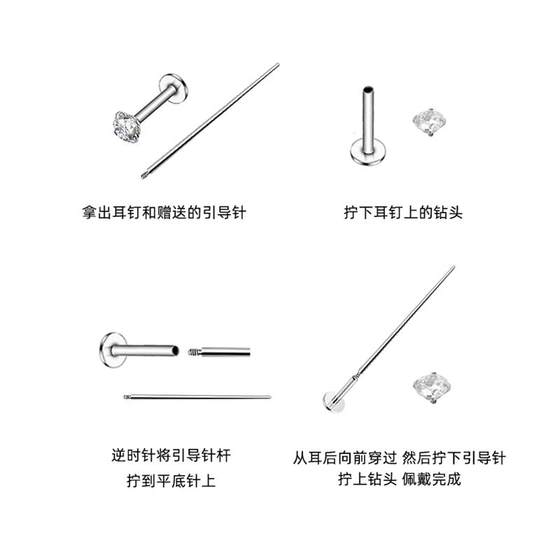 拿出耳钉和赠送的引导针

拧下耳钉上的钻头

逆时针将引导针杆
拧到平底针上

从耳后向前穿过 然后拧下引导针
拧上钻头 佩戴完成