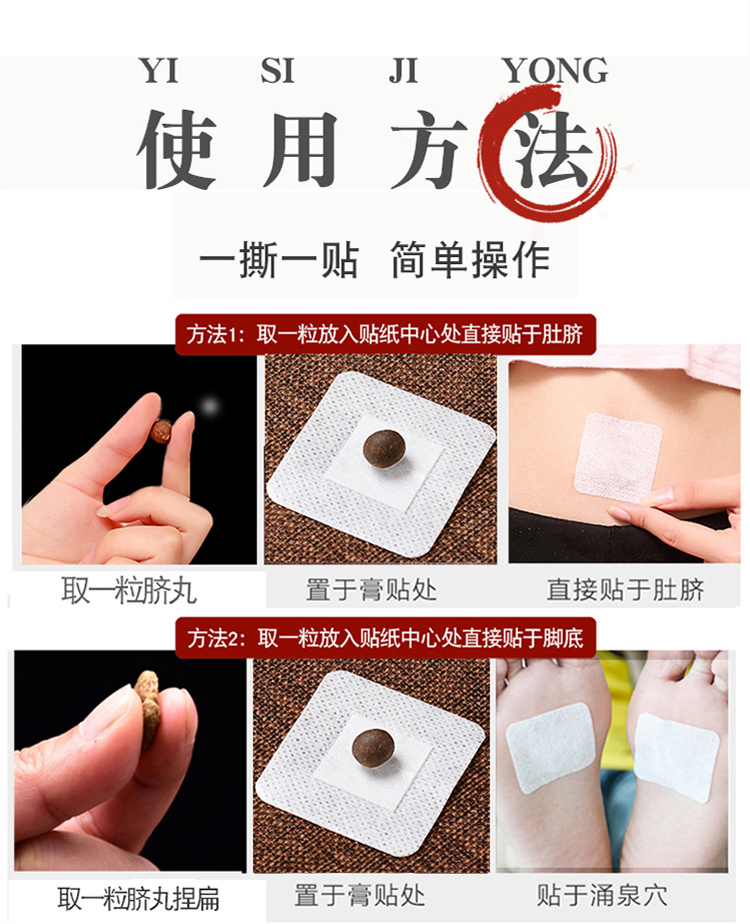 YI SI JI YONG

使用方法

一撕一贴 简单操作

方法1：取一粒放入贴纸中心处直接贴于肚脐

取一粒脐丸

置于膏贴处

直接贴于肚脐

方法2：取一粒放入贴纸中心处直接贴于脚底

取一粒脐丸捏扁

置于膏贴处

贴于涌泉穴