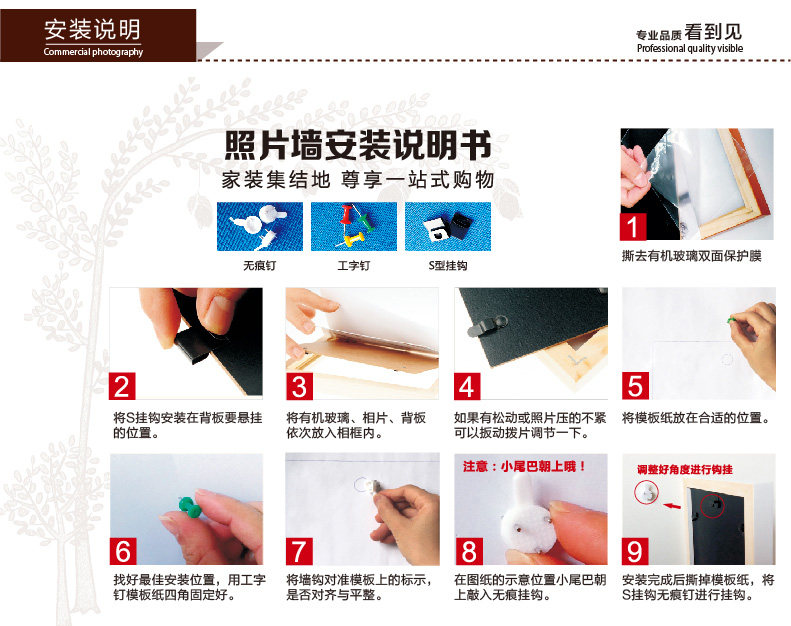 安装说明
Commercial photography

专业品质看到见
Professional quality visible

照片墙安装说明书
家装集结地 尊享一站式购物

无痕钉
工字钉
S型挂钩

1
撕去有机玻璃双面保护膜

2
将S挂钩安装在背板要悬挂的位置。

3
将有机玻璃、相片、背板依次放入相框内。

4
如果有松动或照片压的不紧可以扳动拨片调节一下。

5
将模板纸放在合适的位置。

6
找好最佳安装位置，用工字钉模板纸四角固定好。

7
将墙钩对准模板上的标示，是否对齐与平整。

注意：小尾巴朝上哦！
8
在图纸的示意位置小尾巴朝上敲入无痕挂钩。

调整好角度进行钩挂
9
安装完成后撕掉模板纸，将S挂钩无痕钉进行挂钩。