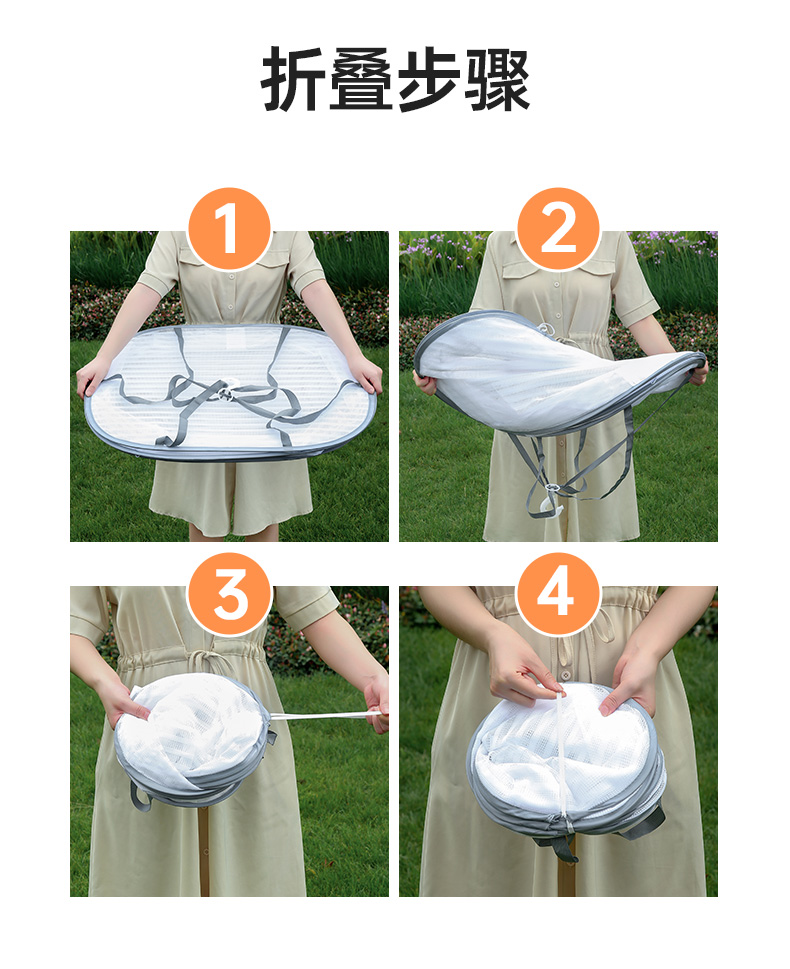 折叠步骤

1

2

3

4