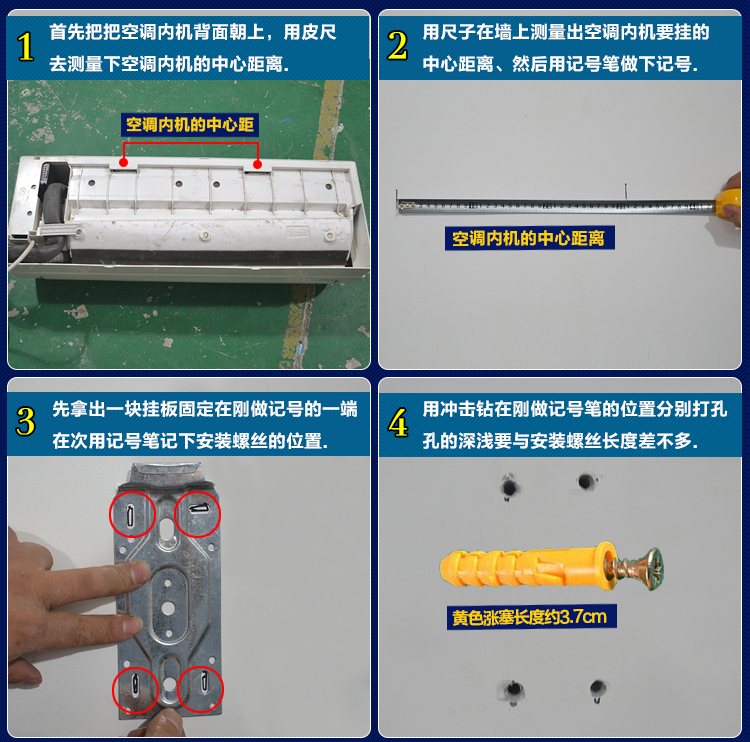 1 首先把把空调内机背面朝上，用皮尺去测量下空调内机的中心距离.

空调内机的中心距

2 用尺子在墙上测量出空调内机要挂的中心距离、然后用记号笔做下记号.

空调内机的中心距离

3 先拿出一块挂板固定在刚做记号的一端在次用记号笔记下安装螺丝的位置.

4 用冲击钻在刚做记号笔的位置分别打孔孔的深浅要与安装螺丝长度差不多.

黄色涨塞长度约3.7cm