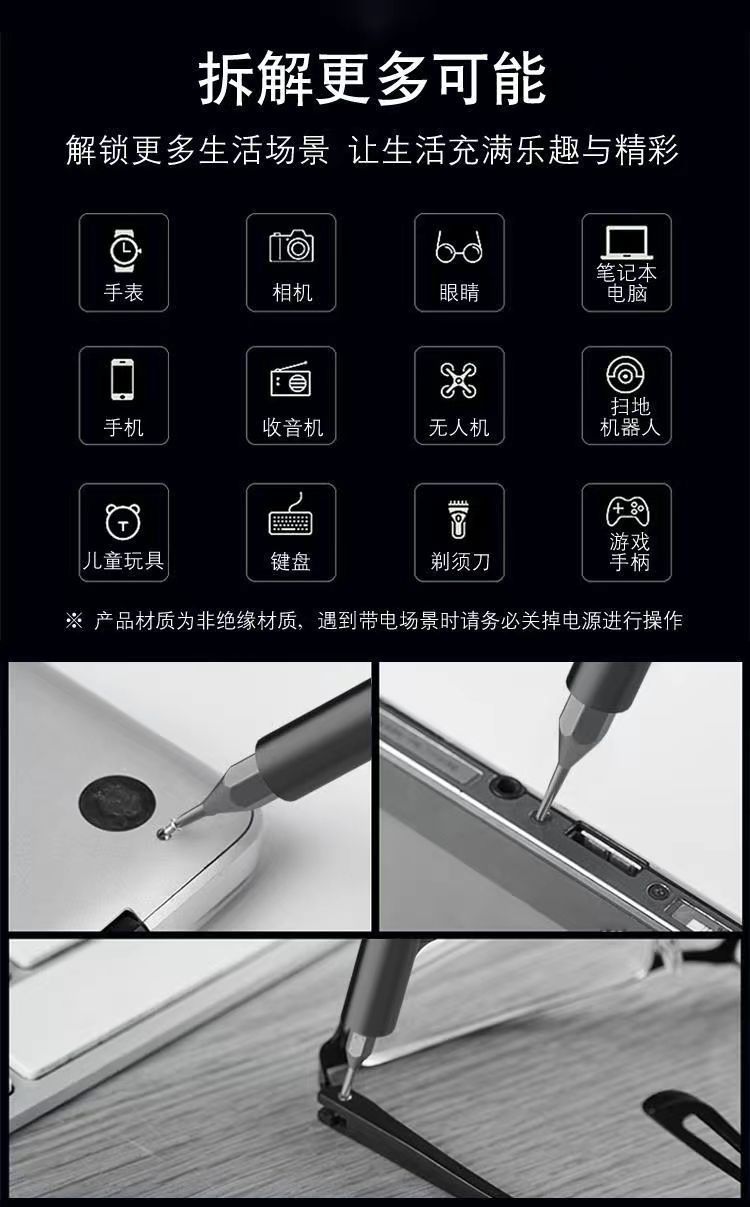 拆解更多可能

解锁更多生活场景 让生活充满乐趣与精彩

手表

相机

眼睛

笔记本电脑

手机

收音机

无人机

扫地机器人

儿童玩具

键盘

剃须刀

游戏手柄

※ 产品材质为非绝缘材质，遇到带电场景时请务必关掉电源进行操作