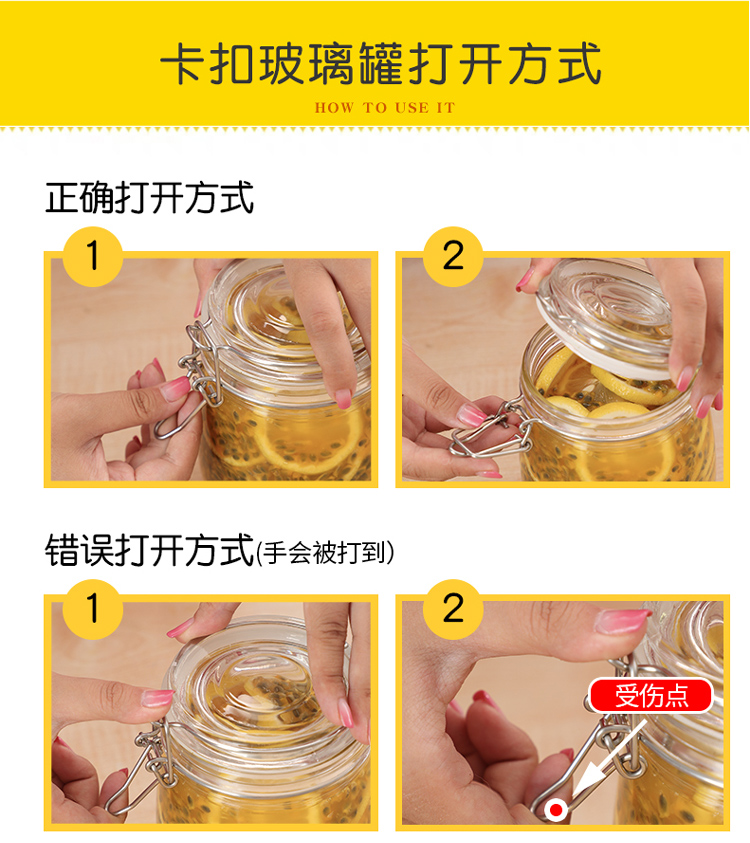 卡扣玻璃罐打开方式

HOW TO USE IT

正确打开方式

1

2

错误打开方式(手会被打到)

1

2

受伤点