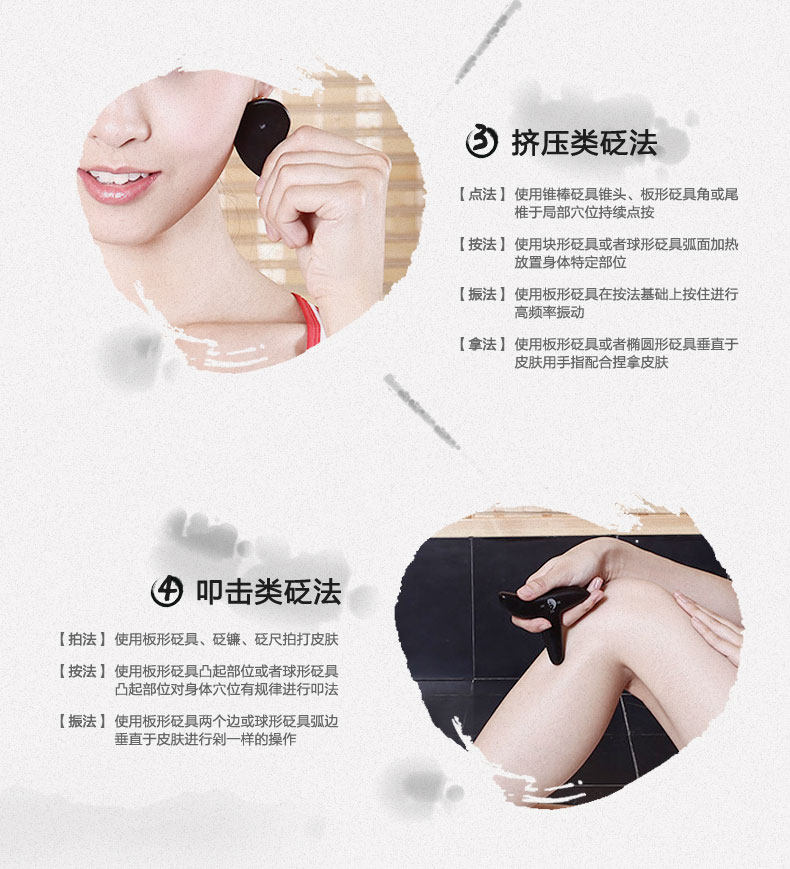 3 挤压类砭法

【点法】使用锥棒砭具锥头、板形砭具角或尾椎于局部穴位持续点按

【按法】使用块形砭具或者球形砭具弧面加热放置身体特定部位

【振法】使用板形砭具在按法基础上按住进行高频率振动

【拿法】使用板形砭具或者椭圆形砭具垂直于皮肤用手指配合捏拿皮肤

4 叩击类砭法

【拍法】使用板形砭具、砭镰、砭尺拍打皮肤

【按法】使用板形砭具凸起部位或者球形砭具凸起部位对身体穴位有规律进行叩法

【振法】使用板形砭具两个边或球形砭具弧边垂直于皮肤进行剁一样的操作