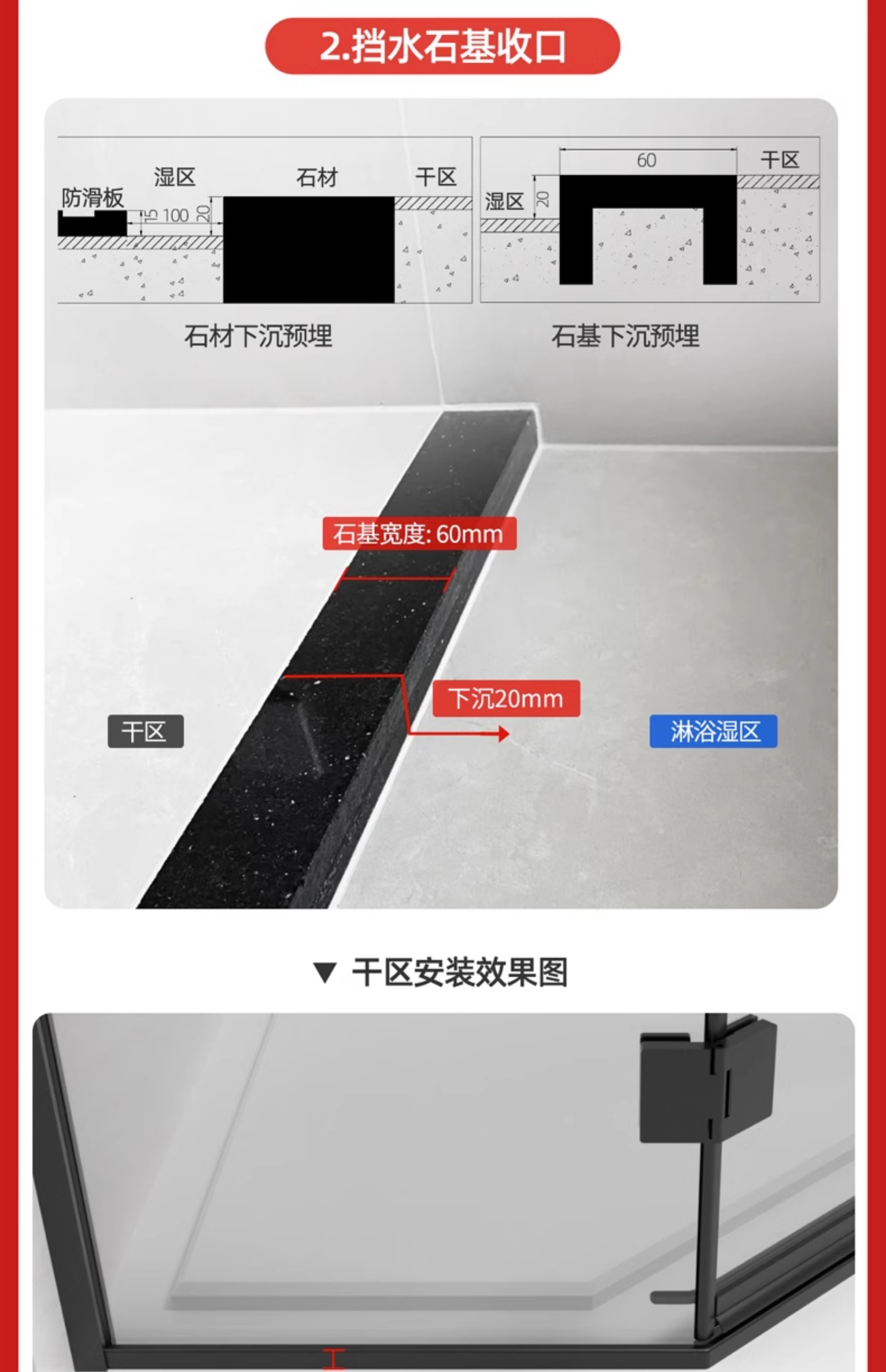 2.挡水石基收口

湿区 石材 干区

防滑板

15 100 20

石材下沉预埋

60

干区

湿区 20

石基下沉预埋

石基宽度: 60mm

下沉20mm

干区

淋浴湿区

▼ 干区安装效果图