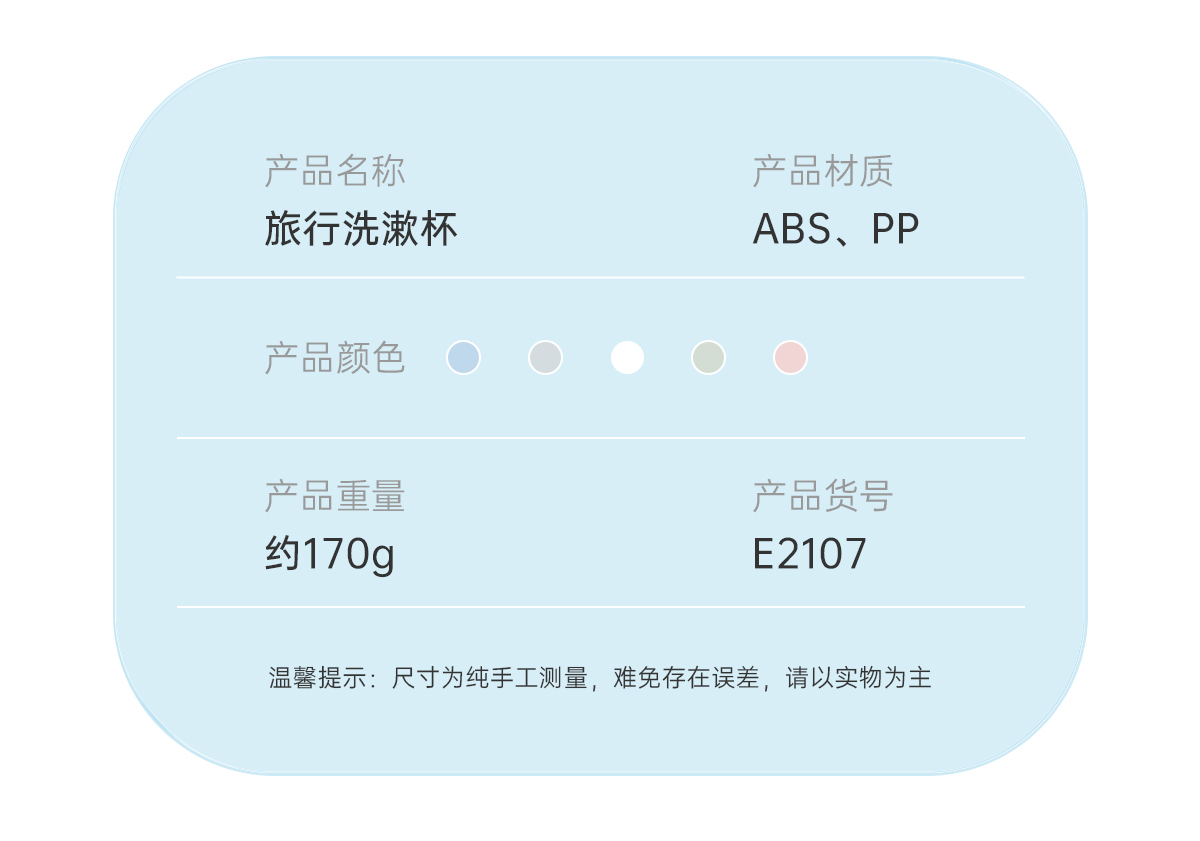 产品名称
旅行洗漱杯

产品材质
ABS、PP

产品颜色

产品重量
约170g

产品货号
E2107

温馨提示：尺寸为纯手工测量，难免存在误差，请以实物为主