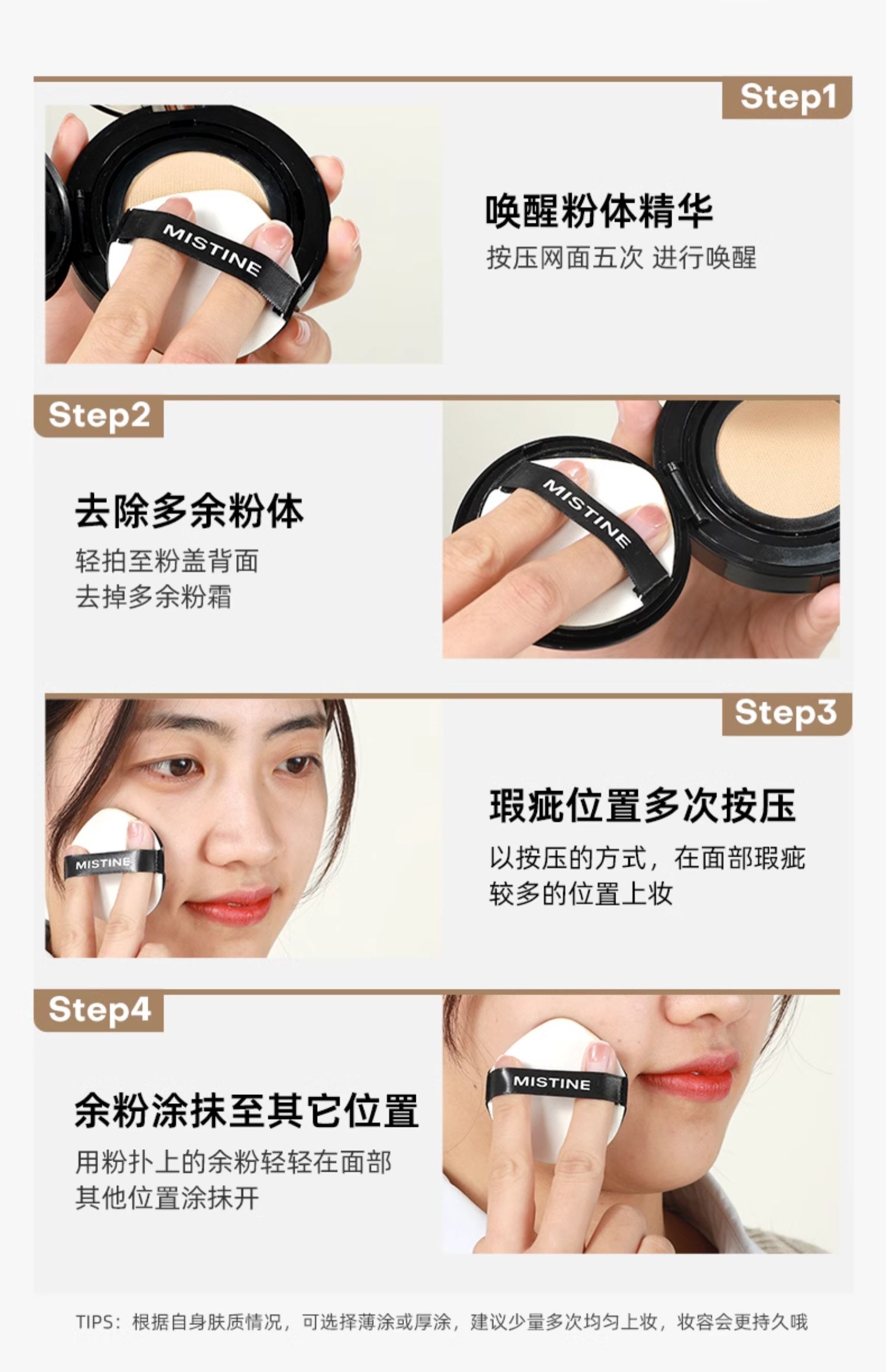 Step1

MISTINE

唤醒粉体精华
按压网面五次 进行唤醒

Step2

去除多余粉体
轻拍至粉盖背面
去掉多余粉霜

MISTINE

Step3

MISTINE

瑕疵位置多次按压
以按压的方式，在面部瑕疵较多的位置上妆

Step4

余粉涂抹至其它位置
用粉扑上的余粉轻轻在面部其他位置涂抹开

MISTINE

TIPS：根据自身肤质情况，可选择薄涂或厚涂，建议少量多次均匀上妆，妆容会更持久哦