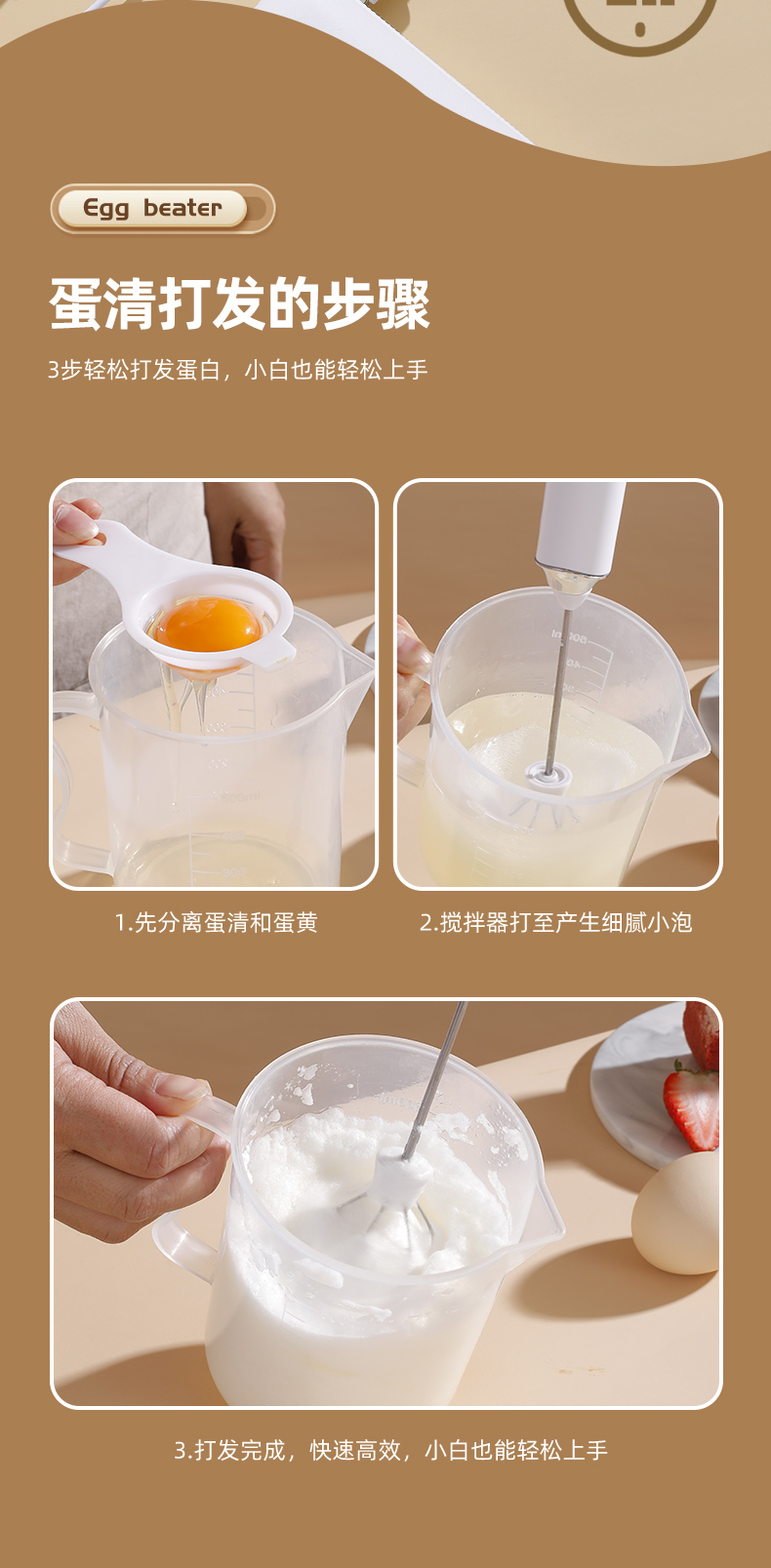 Egg beater

蛋清打发的步骤

3步轻松打发蛋白，小白也能轻松上手

1.先分离蛋清和蛋黄

2.搅拌器打至产生细腻小泡

3.打发完成，快速高效，小白也能轻松上手