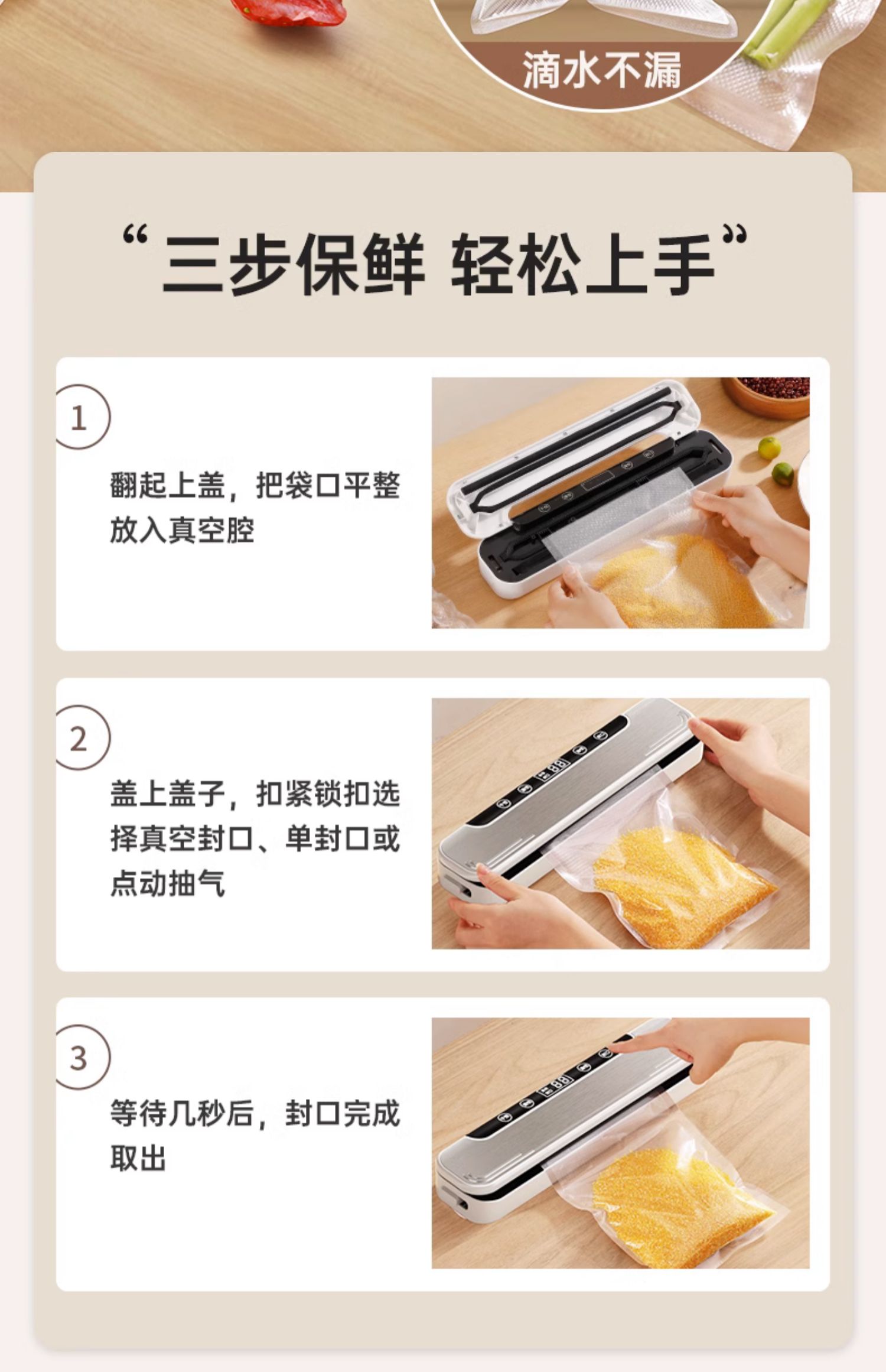 滴水不漏

“三步保鲜 轻松上手”

1

翻起上盖，把袋口平整放入真空腔

2

盖上盖子，扣紧锁扣选择真空封口、单封口或点动抽气

3

等待几秒后，封口完成取出