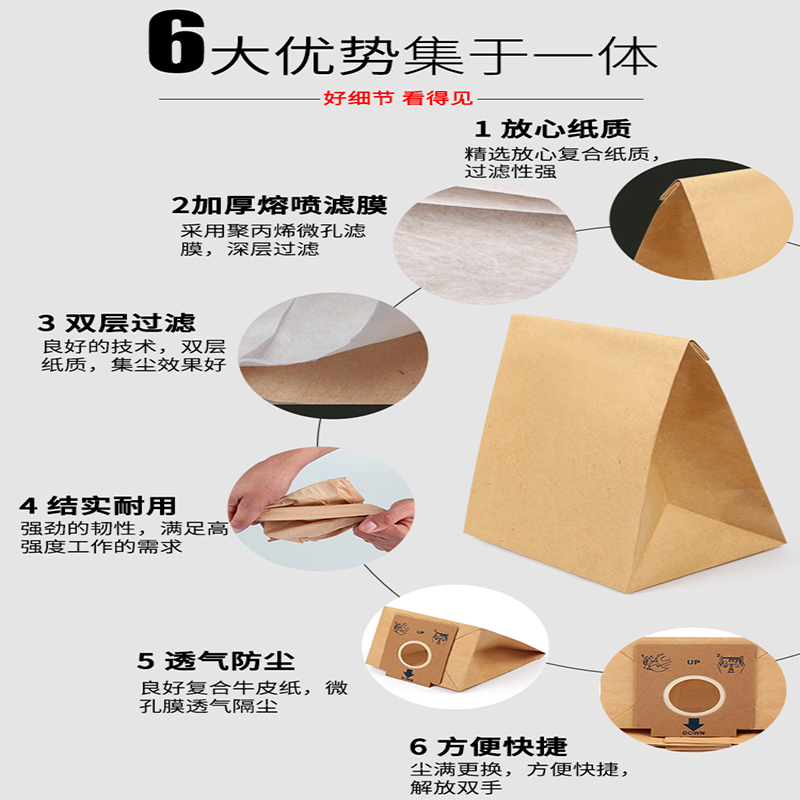 6大优势集于一体

好细节 看得见

1 放心纸质
精选放心复合纸质，过滤性强

2加厚熔喷滤膜
采用聚丙烯微孔滤膜，深层过滤

3 双层过滤
良好的技术，双层纸质，集尘效果好

4 结实耐用
强劲的韧性，满足高强度工作的需求

5 透气防尘
良好复合牛皮纸，微孔膜透气隔尘

UP

DOWN

6 方便快捷
尘满更换，方便快捷，解放双手