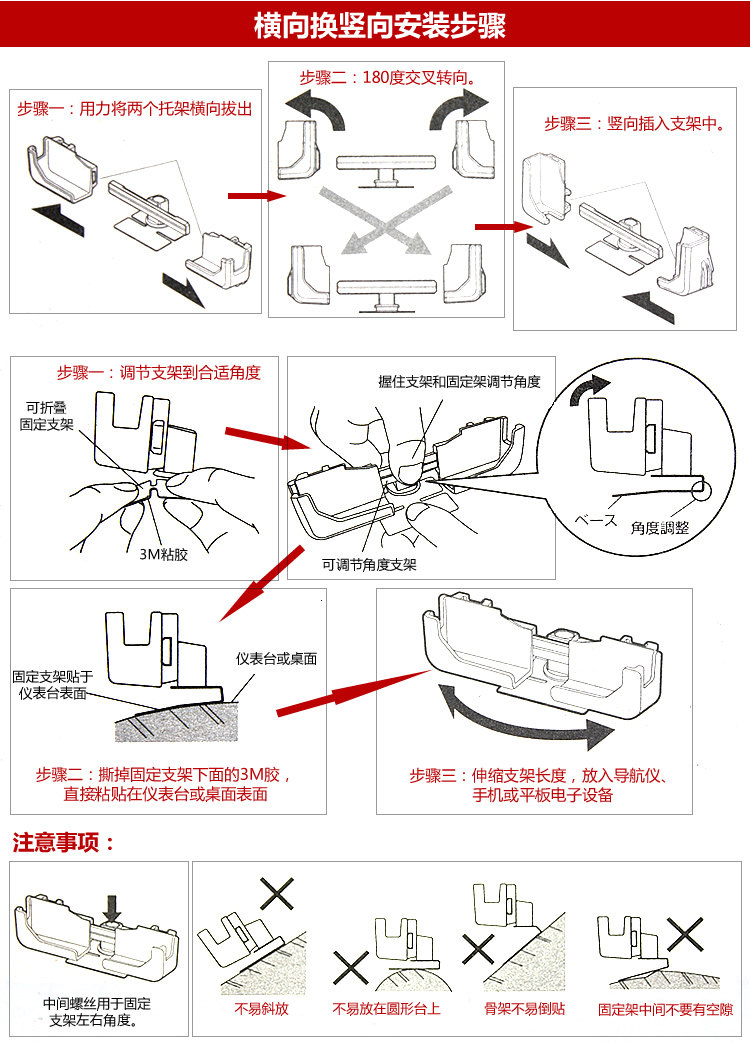 横向换竖向安装步骤

步骤一：用力将两个托架横向拔出

步骤二：180度交叉转向。

步骤三：竖向插入支架中。

步骤一：调节支架到合适角度

可折叠固定支架

3M粘胶

握住支架和固定架调节角度

可调节角度支架

ベース

角度調整

固定支架贴于仪表台表面

仪表台或桌面

步骤二：撕掉固定支架下面的3M胶，直接粘贴在仪表台或桌面表面

步骤三：伸缩支架长度，放入导航仪、手机或平板电子设备

注意事项：

中间螺丝用于固定支架左右角度。

不易斜放

不易放在圆形台上

骨架不易倒贴

固定架中间不要有空隙