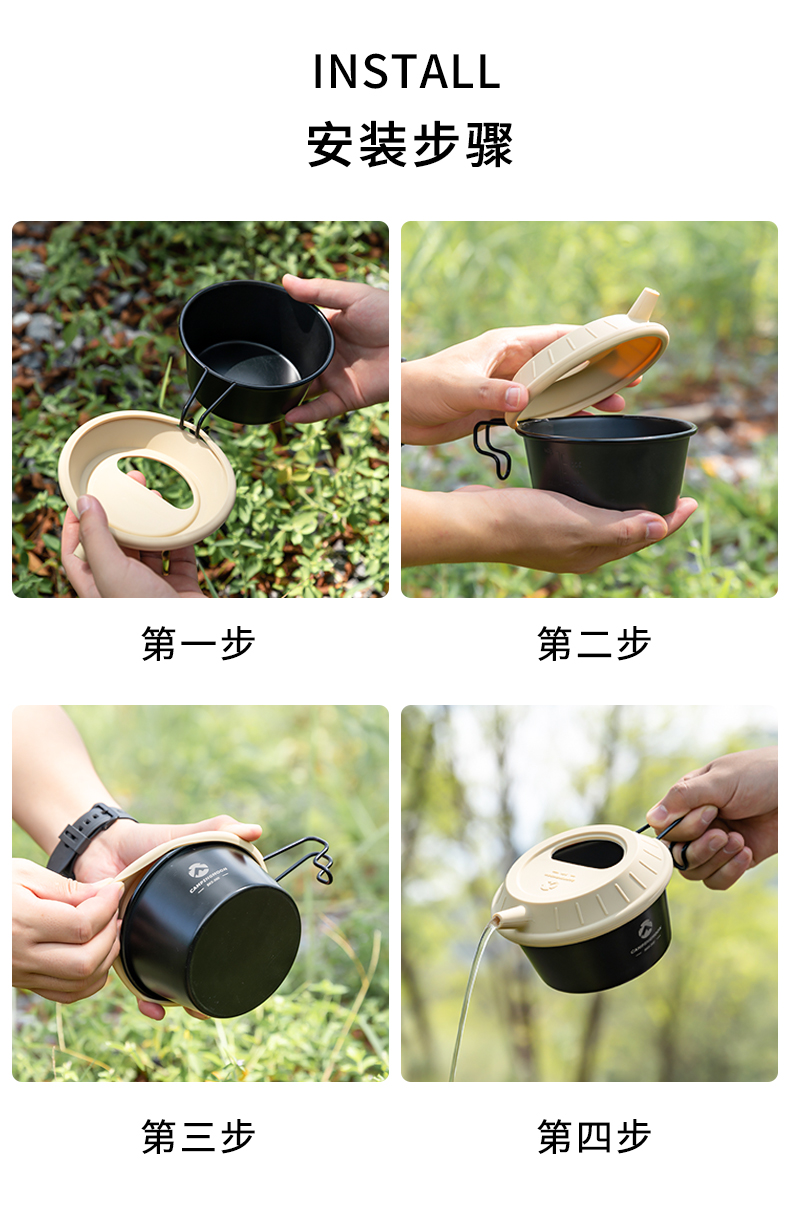 INSTALL
安装步骤

第一步

第二步

第三步

第四步