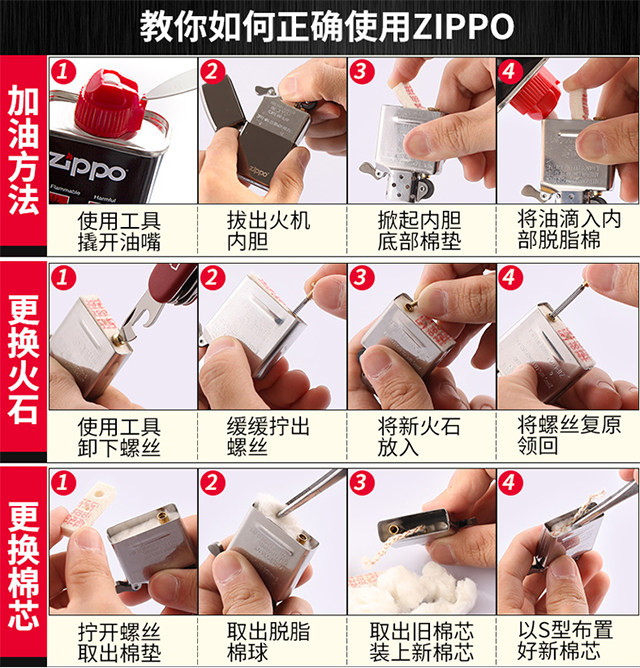 教你如何正确使用ZIPPO

加油方法

1
Zippo
Flammable Harmful
使用工具撬开油嘴

2
Zippo
拔出火机内胆

3
掀起内胆底部棉垫

4
将油滴入内部脱脂棉

更换火石

1
使用工具卸下螺丝

2
缓缓拧出螺丝

3
将新火石放入

4
将螺丝复原领回

更换棉芯

1
拧开螺丝取出棉垫

2
取出脱脂棉球

3
取出旧棉芯装上新棉芯

4
以S型布置好新棉芯