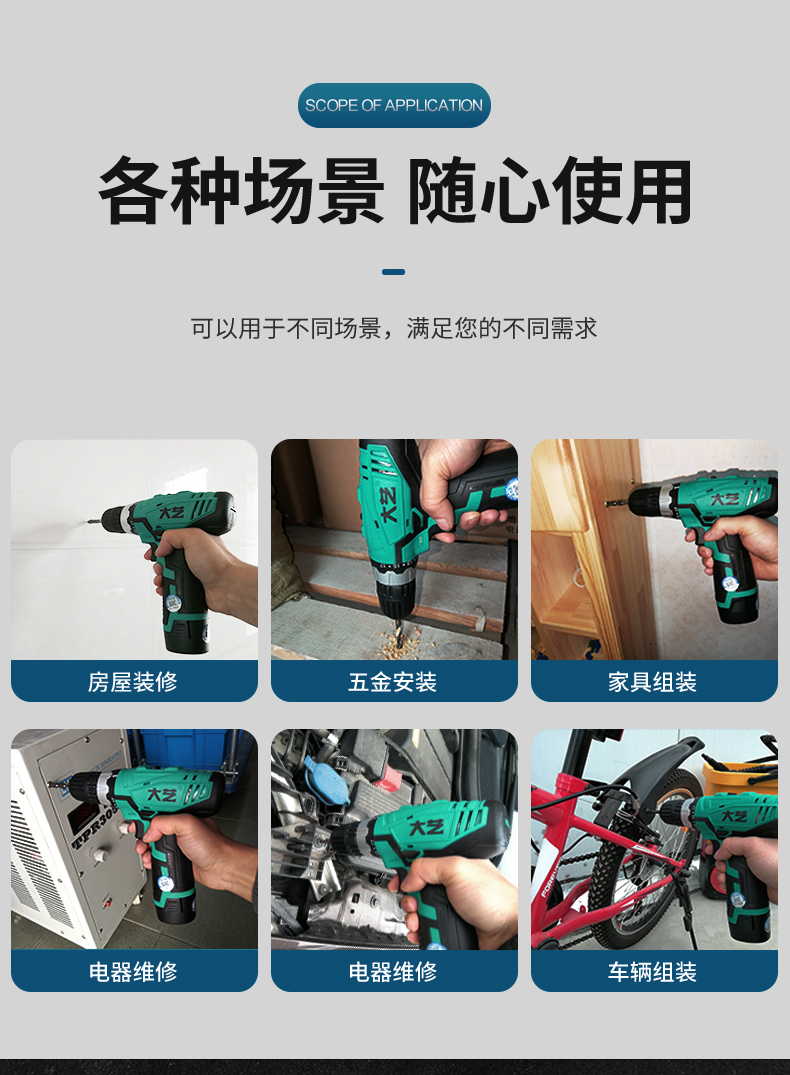 SCOPE OF APPLICATION

各种场景 随心使用

可以用于不同场景，满足您的不同需求

大艺
房屋装修

大艺
五金安装

大艺
家具组装

TPR30
大艺
电器维修

大艺
电器维修

大艺
车辆组装