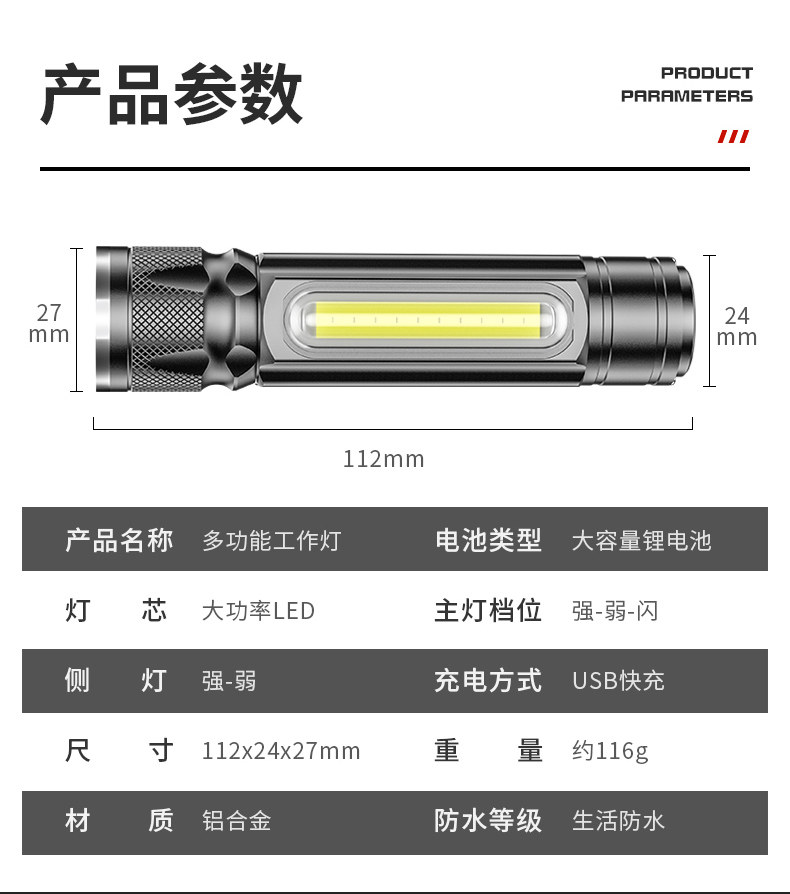 产品参数

PRODUCT PARAMETERS

27 mm

24 mm

112mm

| 产品名称 | 多功能工作灯 | 电池类型 | 大容量锂电池 |
|---|---|---|---|
| 灯 芯 | 大功率LED | 主灯档位 | 强-弱-闪 |
| 侧 灯 | 强-弱 | 充电方式 | USB快充 |
| 尺 寸 | 112x24x27mm | 重 量 | 约116g |
| 材 质 | 铝合金 | 防水等级 | 生活防水 |