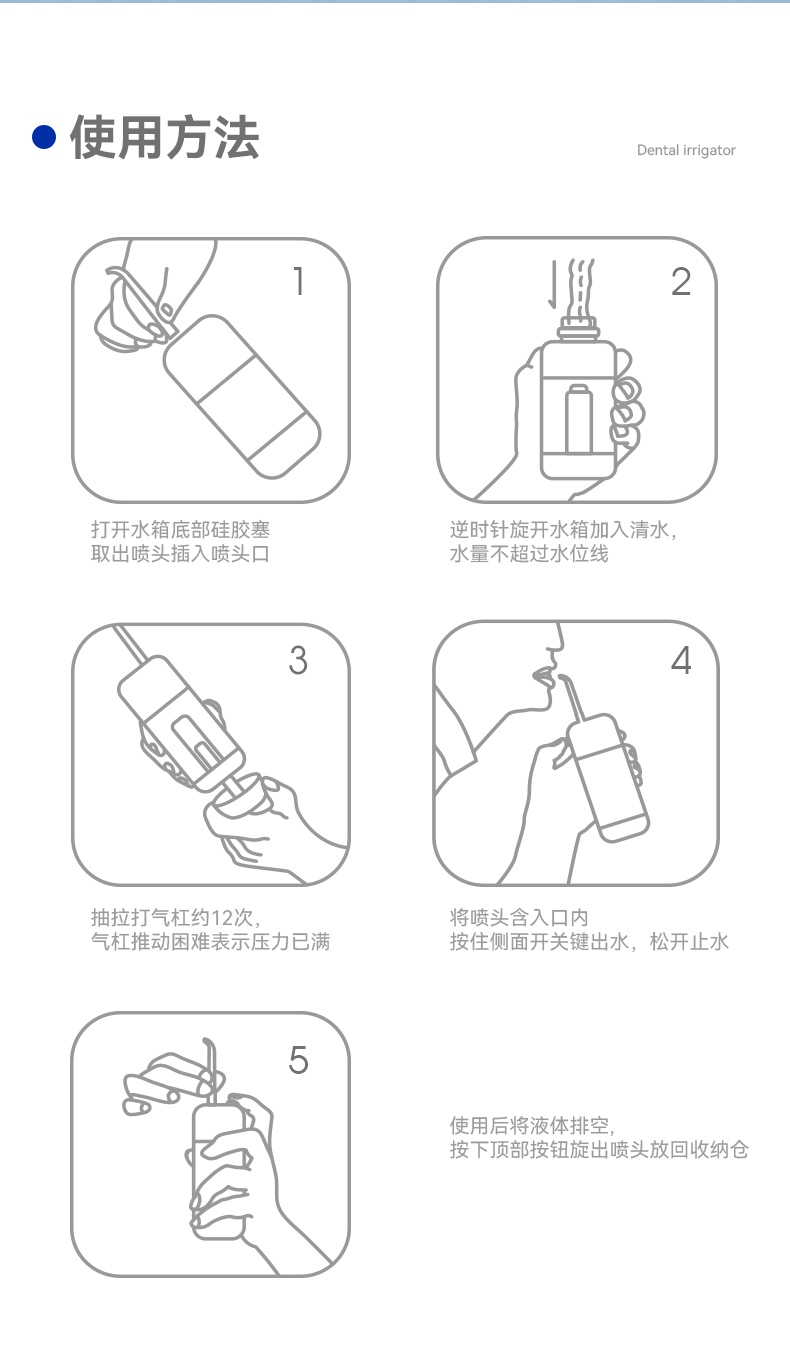 使用方法

Dental irrigator

1

打开水箱底部硅胶塞
取出喷头插入喷头口

2

逆时针旋开水箱加入清水，
水量不超过水位线

3

抽拉打气杠约12次，
气杠推动困难表示压力已满

4

将喷头含入口内
按住侧面开关键出水，松开止水

5

使用后将液体排空，
按下顶部按钮旋出喷头放回收纳仓