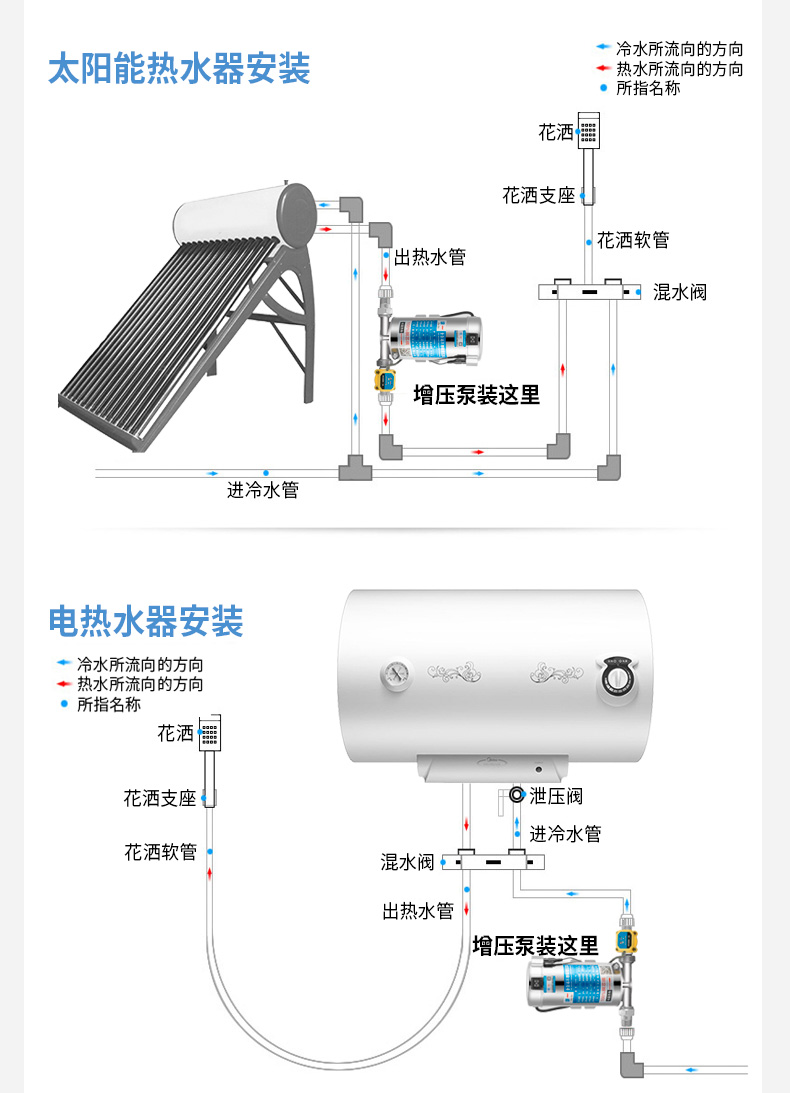 太阳能热水器安装

冷水所流向的方向
热水所流向的方向
所指名称

花洒
花洒支座
花洒软管
混水阀
出热水管
增压泵装这里
进冷水管

电热水器安装

冷水所流向的方向
热水所流向的方向
所指名称

花洒
花洒支座
花洒软管
泄压阀
进冷水管
混水阀
出热水管
增压泵装这里