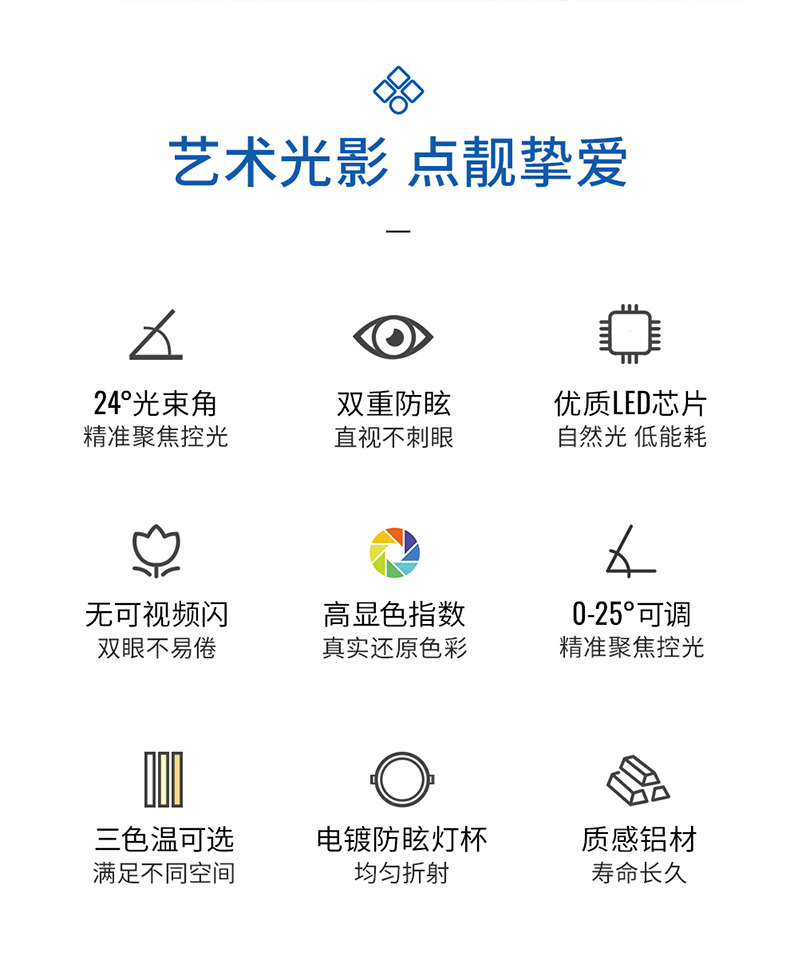 艺术光影 点靓挚爱

—

24°光束角
精准聚焦控光

双重防眩
直视不刺眼

优质LED芯片
自然光 低能耗

无可视频闪
双眼不易倦

高显色指数
真实还原色彩

0-25°可调
精准聚焦控光

三色温可选
满足不同空间

电镀防眩灯杯
均匀折射

质感铝材
寿命长久