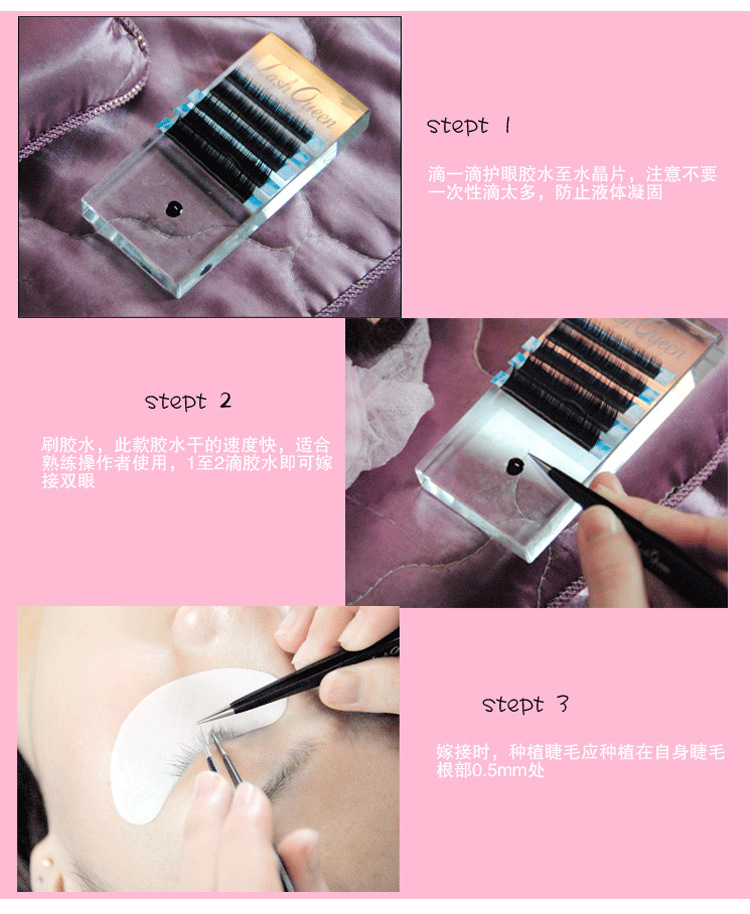 Lash Queen

stept 1

滴一滴护眼胶水至水晶片，注意不要一次性滴太多，防止液体凝固

Lash Queen

stept 2

刷胶水，此款胶水干的速度快，适合熟练操作者使用，1至2滴胶水即可嫁接双眼

stept 3

嫁接时，种植睫毛应种植在自身睫毛根部0.5mm处