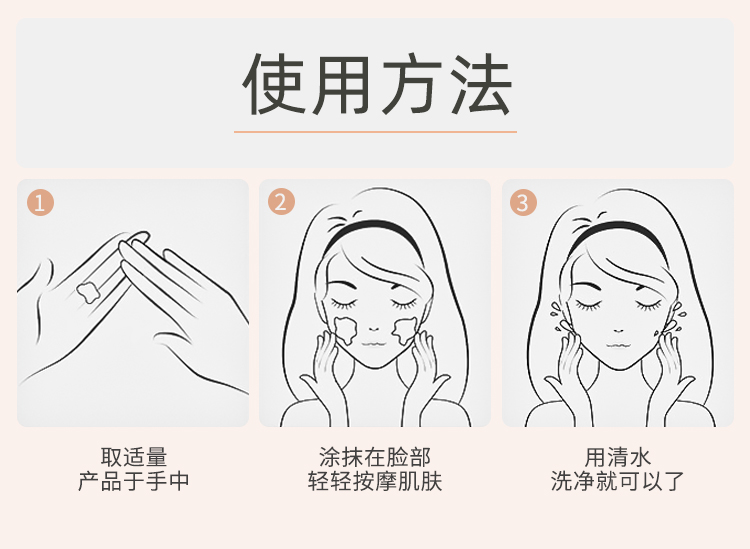 使用方法

1

取适量
产品于手中

2

涂抹在脸部
轻轻按摩肌肤

3

用清水
洗净就可以了