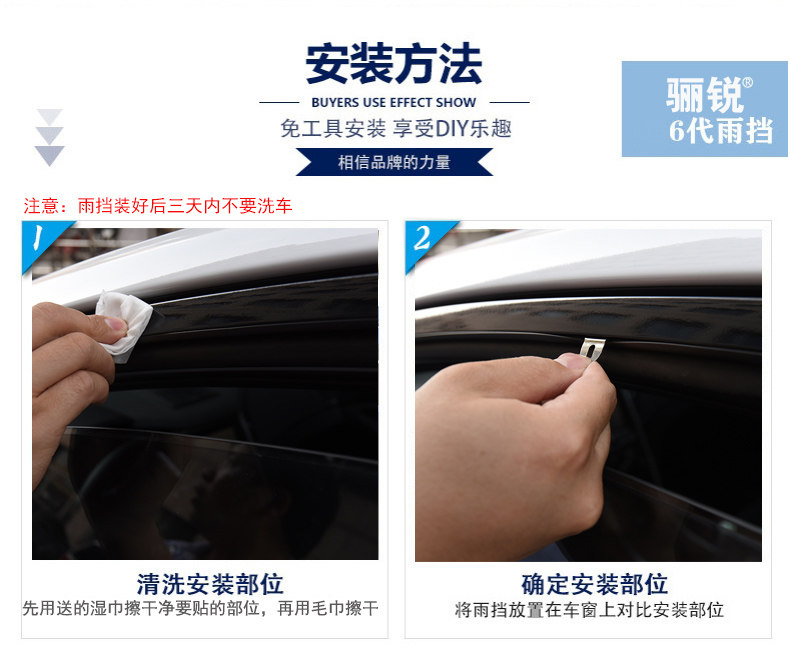 安装方法

BUYERS USE EFFECT SHOW

免工具安装 享受DIY乐趣

相信品牌的力量

骊锐®
6代雨挡

注意：雨挡装好后三天内不要洗车

1

清洗安装部位

先用送的湿巾擦干净要贴的部位，再用毛巾擦干

2

确定安装部位

将雨挡放置在车窗上对比安装部位