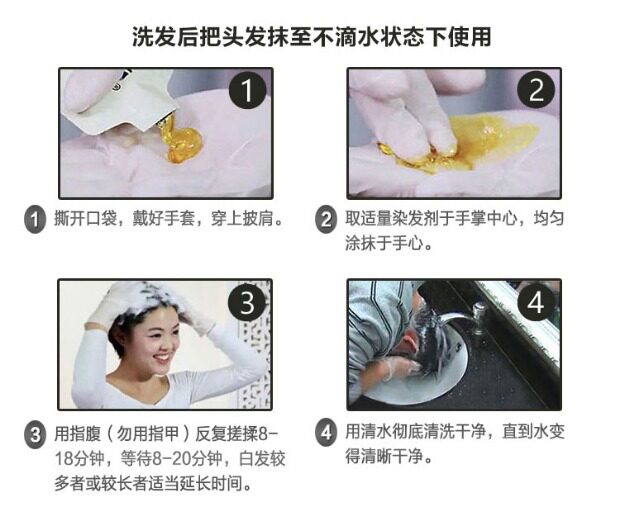 洗发后把头发抹至不滴水状态下使用

1

2

1 撕开口袋，戴好手套，穿上披肩。

2 取适量染发剂于手掌中心，均匀涂抹于手心。

3

4

3 用指腹（勿用指甲）反复搓揉8-18分钟，等待8-20分钟，白发较多者或较长者适当延长时间。

4 用清水彻底清洗干净，直到水变得清晰干净。