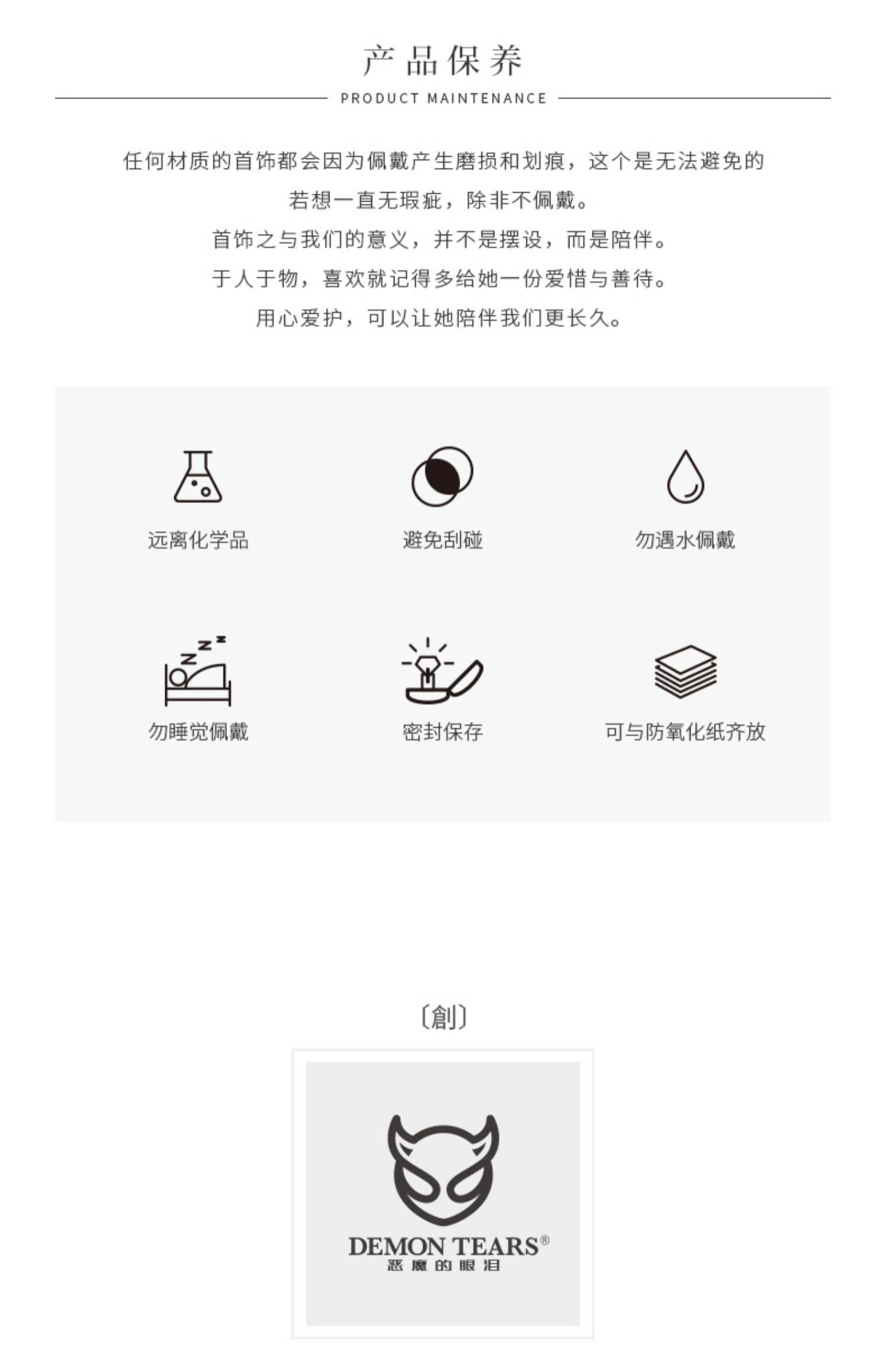 产品保养

PRODUCT MAINTENANCE

任何材质的首饰都会因为佩戴产生磨损和划痕，这个是无法避免的

若想一直无瑕疵，除非不佩戴。

首饰之与我们的意义，并不是摆设，而是陪伴。

于人于物，喜欢就记得多给她一份爱惜与善待。

用心爱护，可以让她陪伴我们更长久。

远离化学品

避免刮碰

勿遇水佩戴

勿睡觉佩戴

密封保存

可与防氧化纸齐放

〔創〕

DEMON TEARS®
恶魔的眼泪