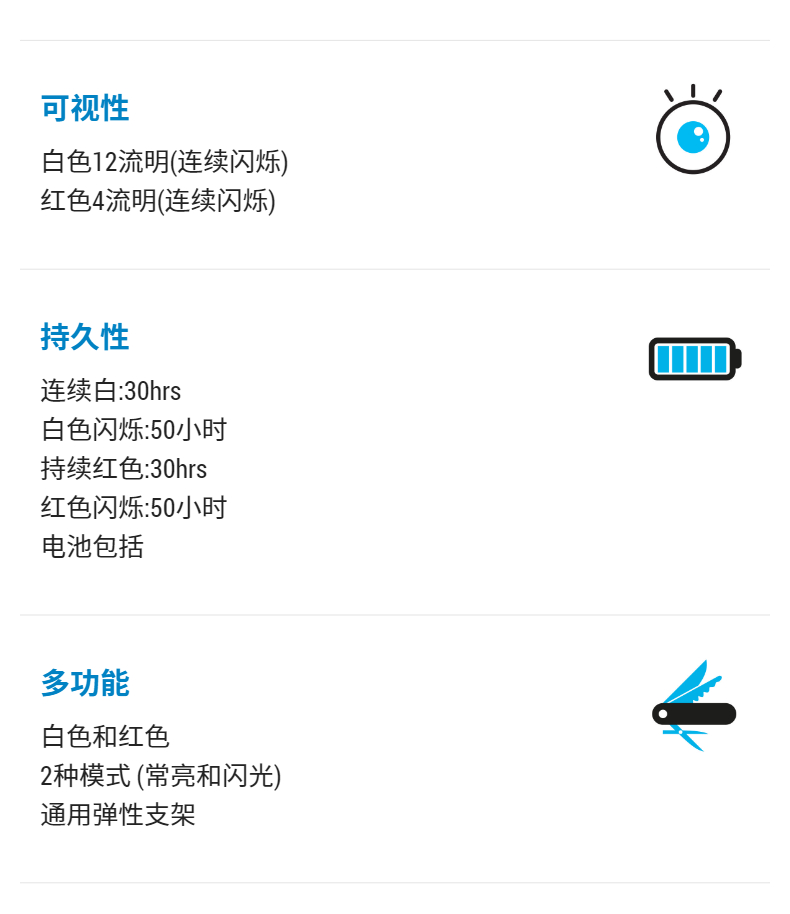 可视性

白色12流明(连续闪烁)
红色4流明(连续闪烁)

持久性

连续白:30hrs
白色闪烁:50小时
持续红色:30hrs
红色闪烁:50小时
电池包括

多功能

白色和红色
2种模式 (常亮和闪光)
通用弹性支架