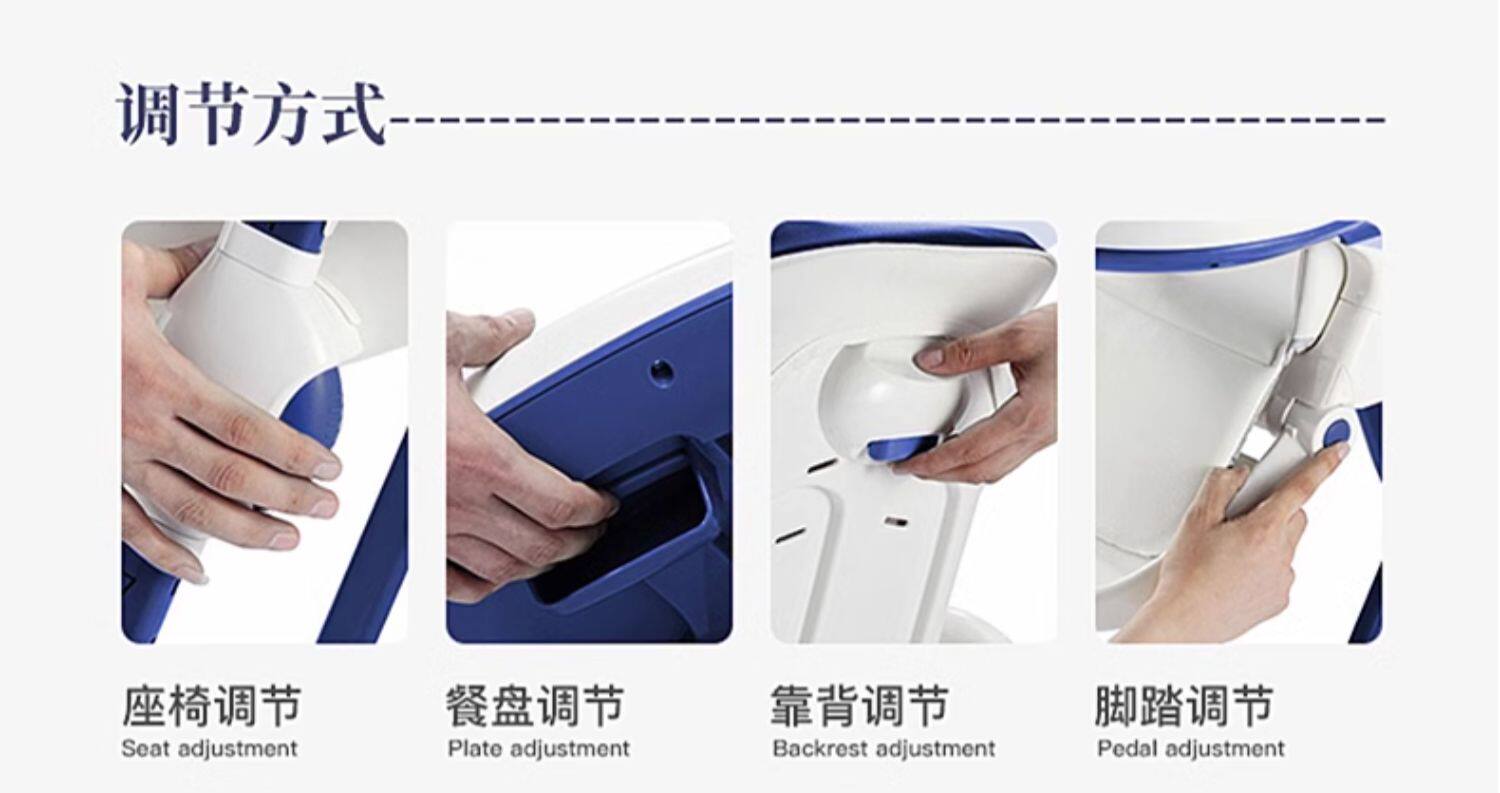 调节方式

座椅调节
Seat adjustment

餐盘调节
Plate adjustment

靠背调节
Backrest adjustment

脚踏调节
Pedal adjustment