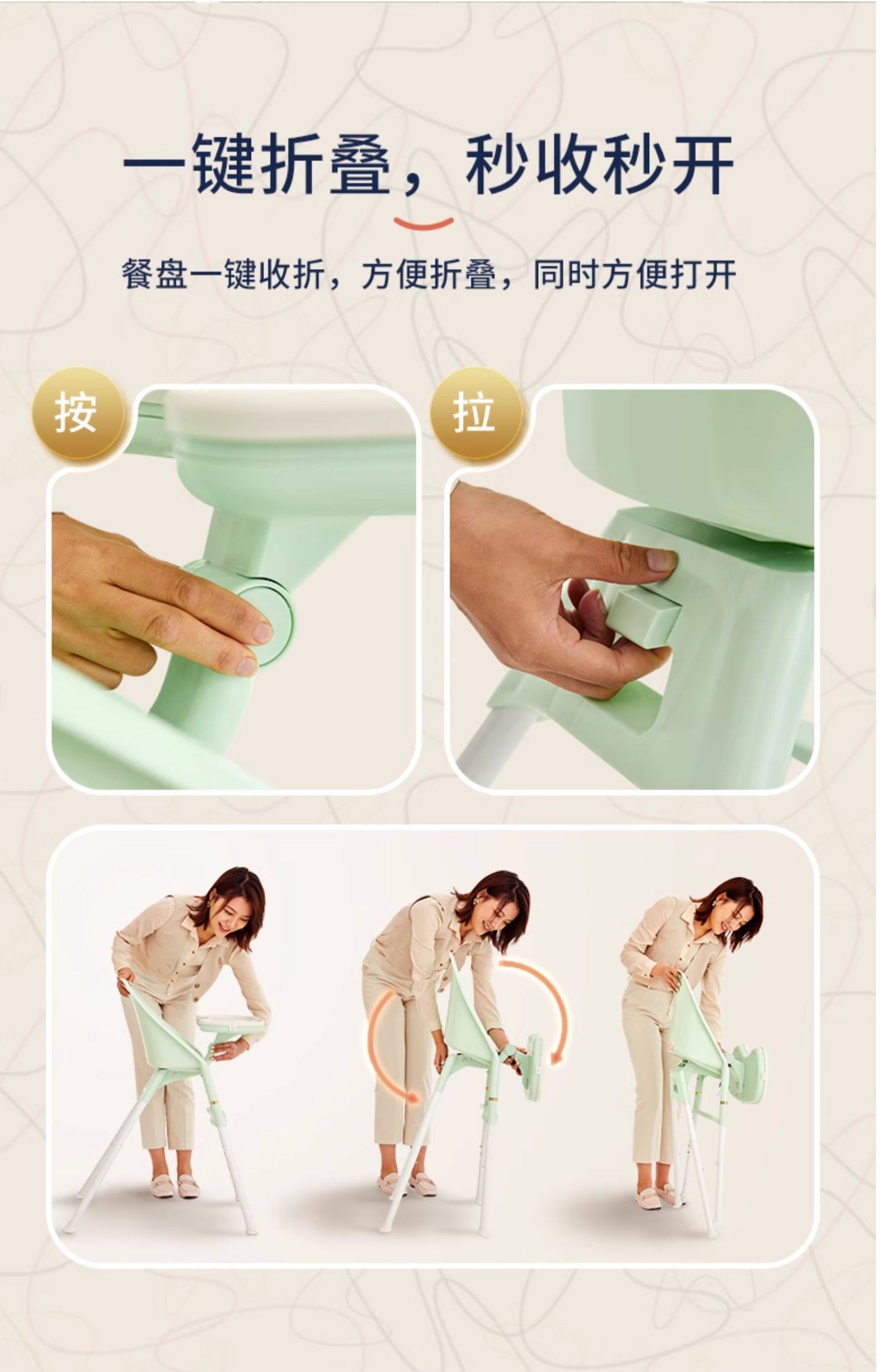 一键折叠，秒收秒开

餐盘一键收折，方便折叠，同时方便打开

按

拉