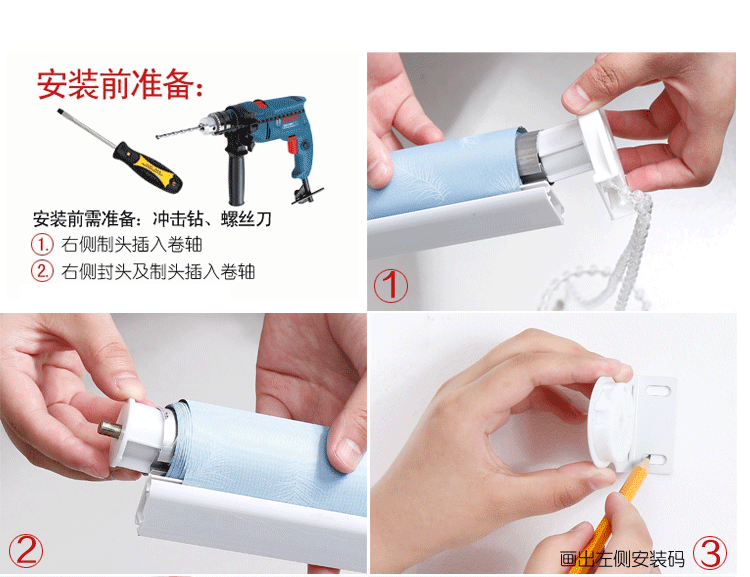 安装前准备：

安装前需准备：冲击钻、螺丝刀
1. 右侧制头插入卷轴
2. 右侧封头及制头插入卷轴

①

②

画出左侧安装码 ③