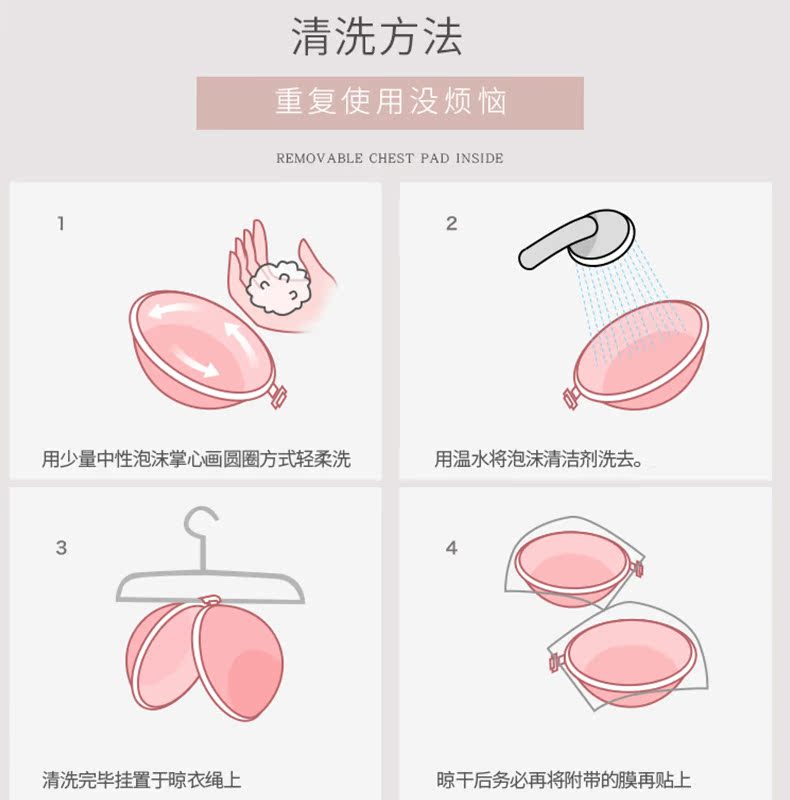 清洗方法

重复使用没烦恼

REMOVABLE CHEST PAD INSIDE

1

用少量中性泡沫掌心画圆圈方式轻柔洗

2

用温水将泡沫清洁剂洗去。

3

清洗完毕挂置于晾衣绳上

4

晾干后务必再将附带的膜再贴上