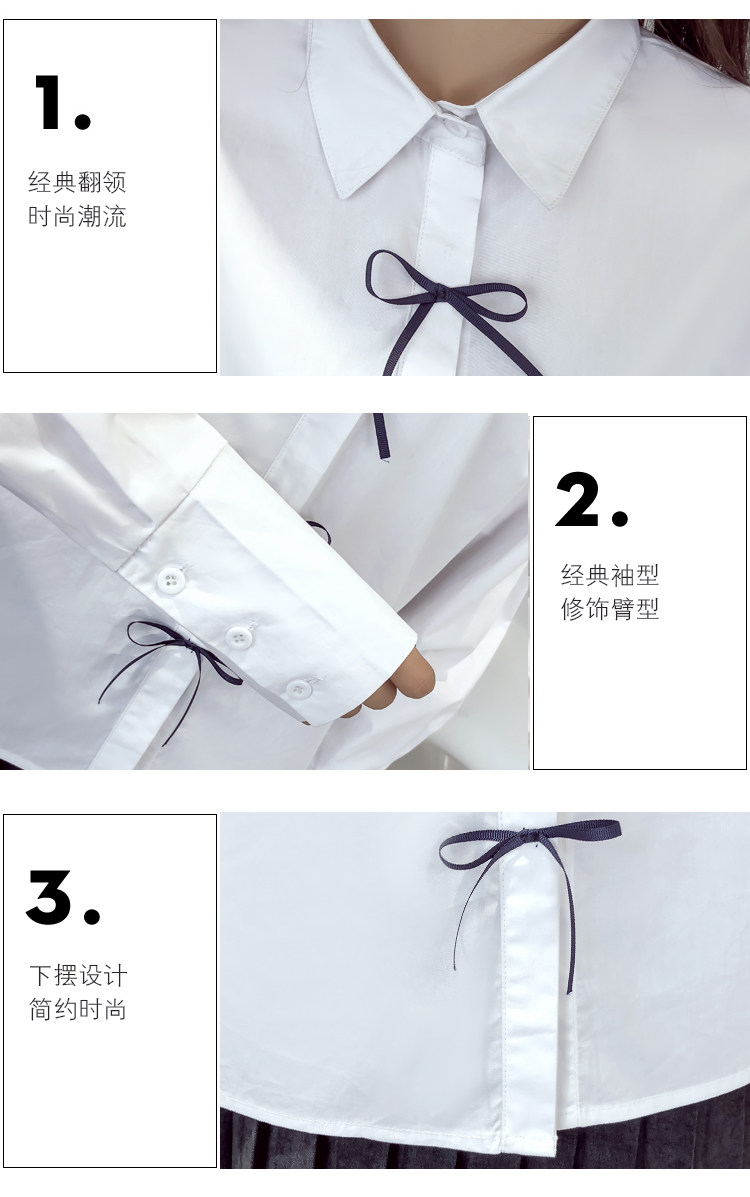 1.

经典翻领
时尚潮流

2.

经典袖型
修饰臂型

3.

下摆设计
简约时尚