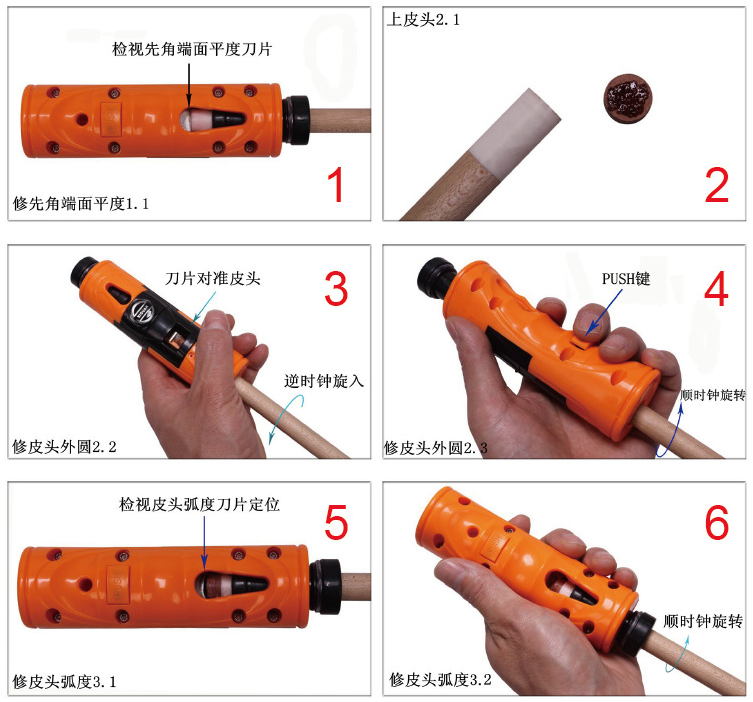 检视先角端面平度刀片

1

修先角端面平度1.1

上皮头2.1

2

刀片对准皮头

3

逆时钟旋入

修皮头外圆2.2

PUSH键

4

顺时钟旋转

修皮头外圆2.3

检视皮头弧度刀片定位

5

修皮头弧度3.1

6

顺时钟旋转

修皮头弧度3.2